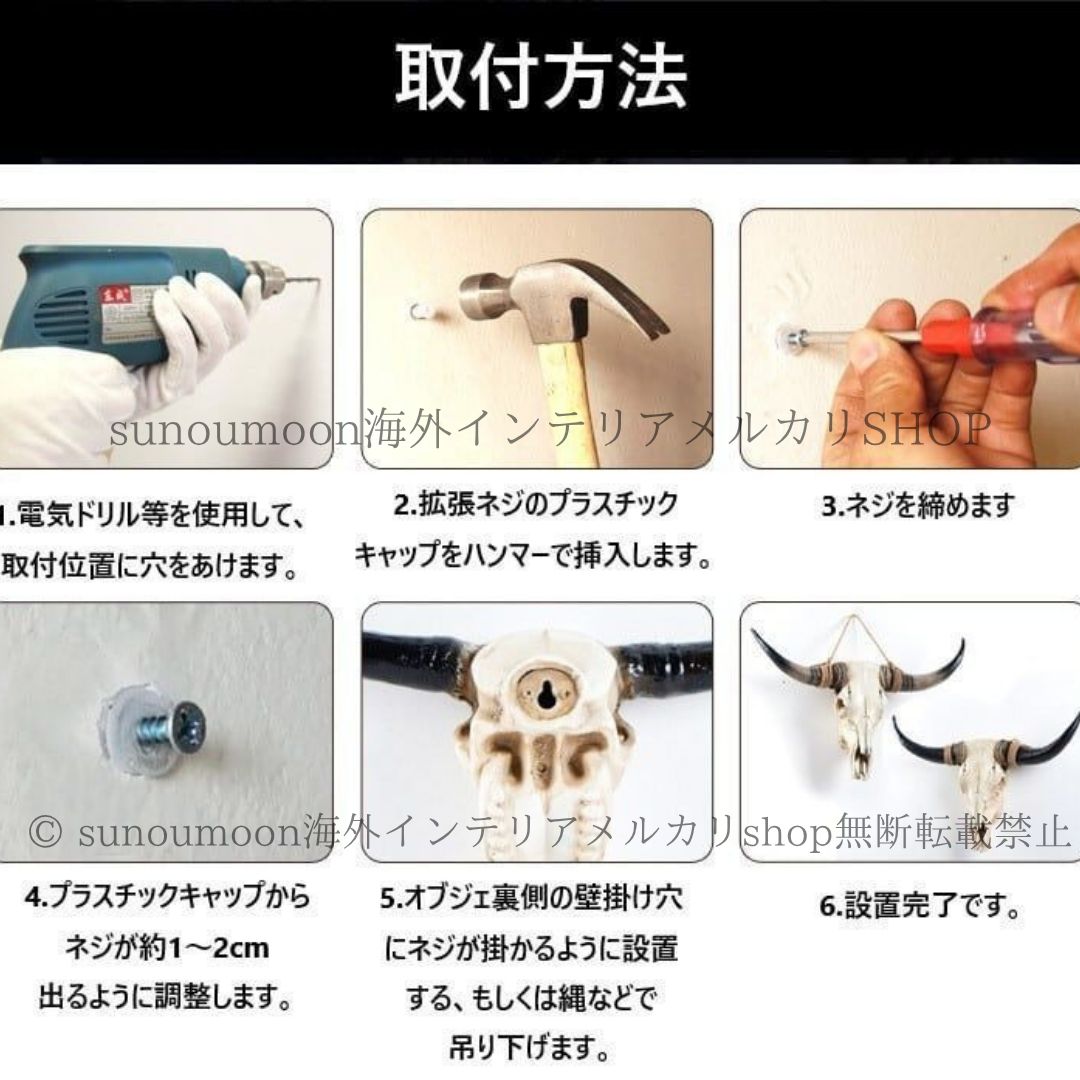 取付方法

sunoumoon海外インテリアメルカリSHOP

1.電気ドリル等を使用して、取付位置に穴をあけます。

2.拡張ネジのプラスチックキャップをハンマーで挿入します。

3.ネジを締めます

© sunoumoon海外インテリアメルカリshop無断転載禁止

4.プラスチックキャップからネジが約1～2cm出るように調整します。

5.オブジェ裏側の壁掛け穴にネジが掛かるように設置する、もしくは縄などで吊り下げます。

6.設置完了です。