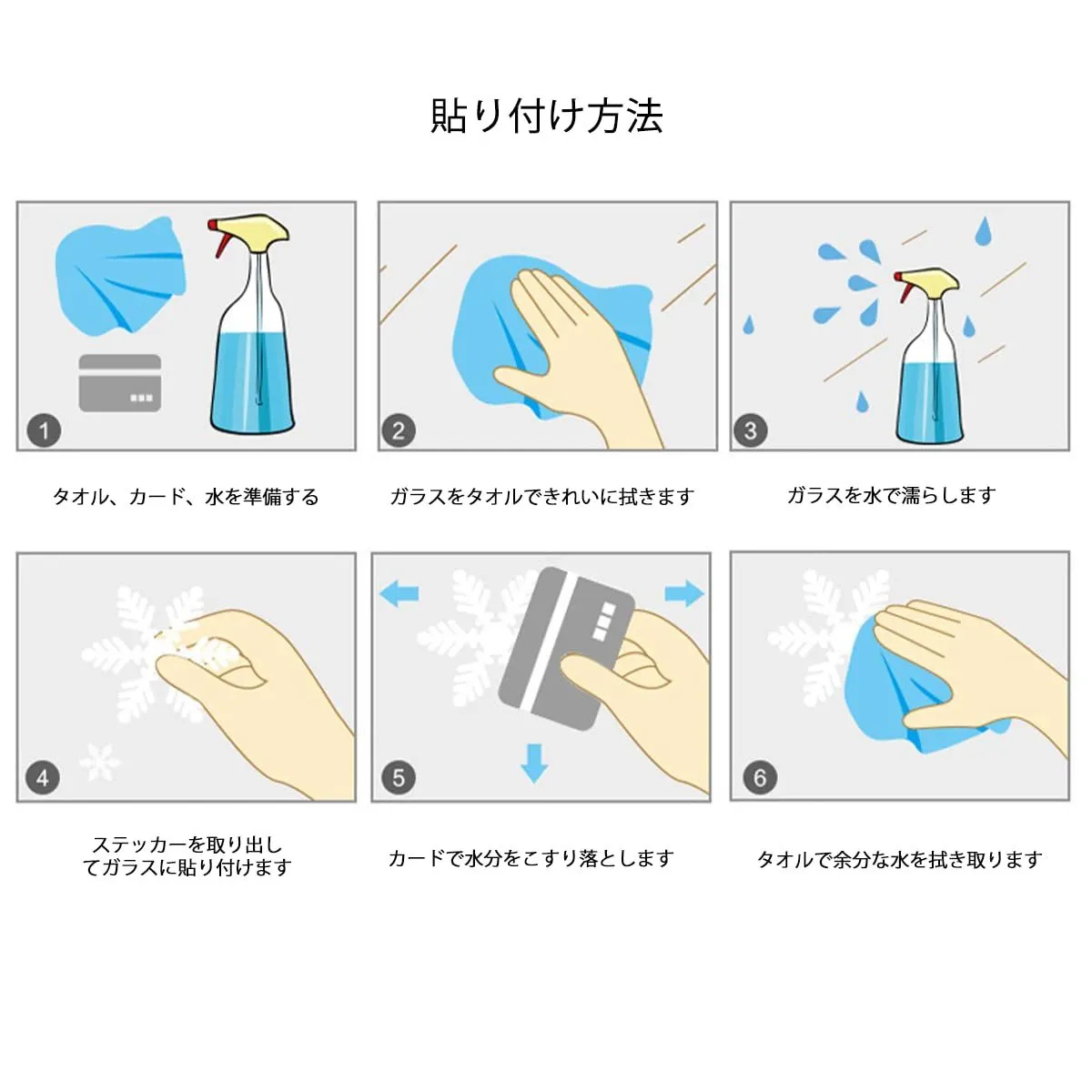 貼り付け方法

1

タオル、カード、水を準備する

2

ガラスをタオルできれいに拭きます

3

ガラスを水で濡らします

4

ステッカーを取り出してガラスに貼り付けます

5

カードで水分をこすり落とします

6

タオルで余分な水を拭き取ります