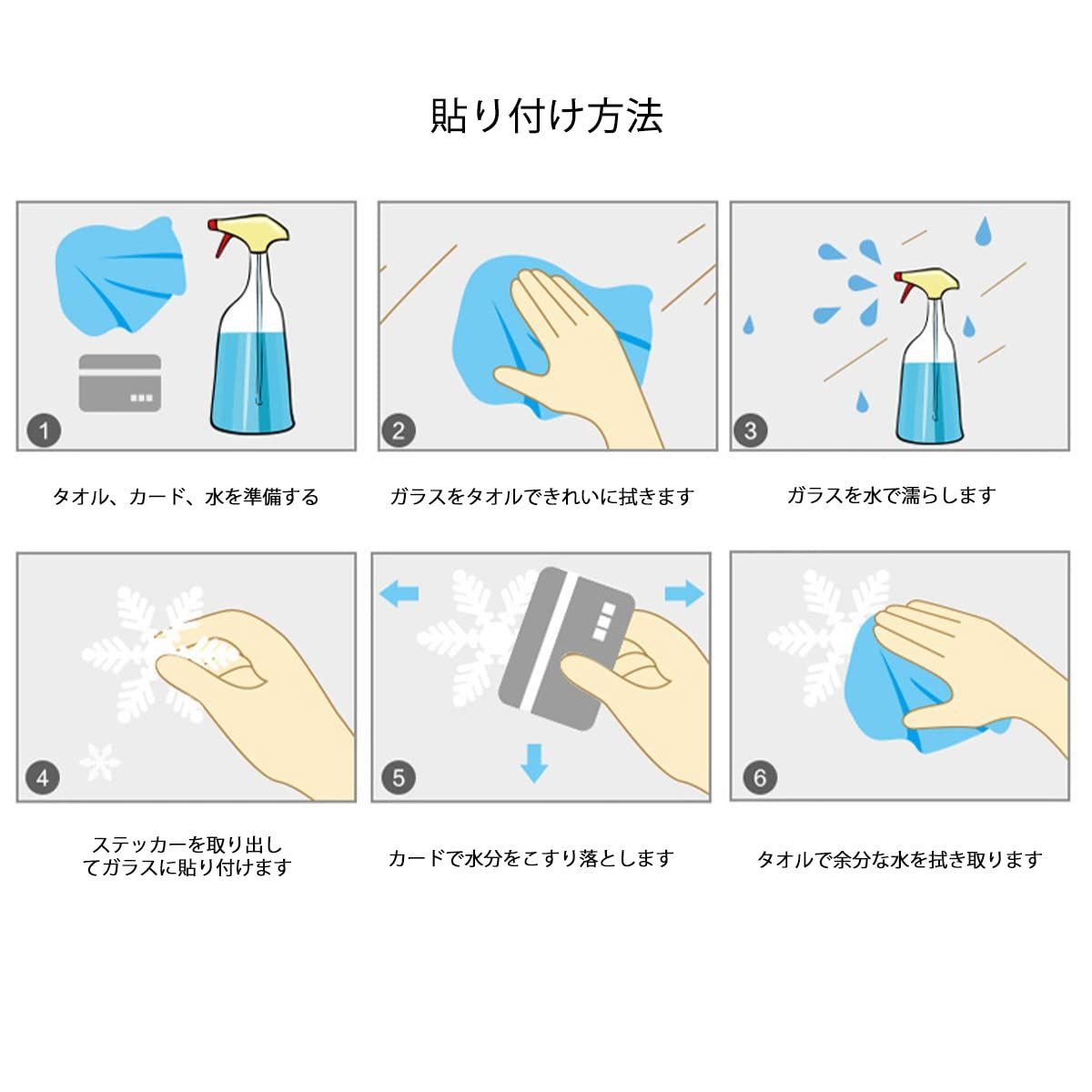 貼り付け方法

1

タオル、カード、水を準備する

2

ガラスをタオルできれいに拭きます

3

ガラスを水で濡らします

4

ステッカーを取り出してガラスに貼り付けます

5

カードで水分をこすり落とします

6

タオルで余分な水を拭き取ります