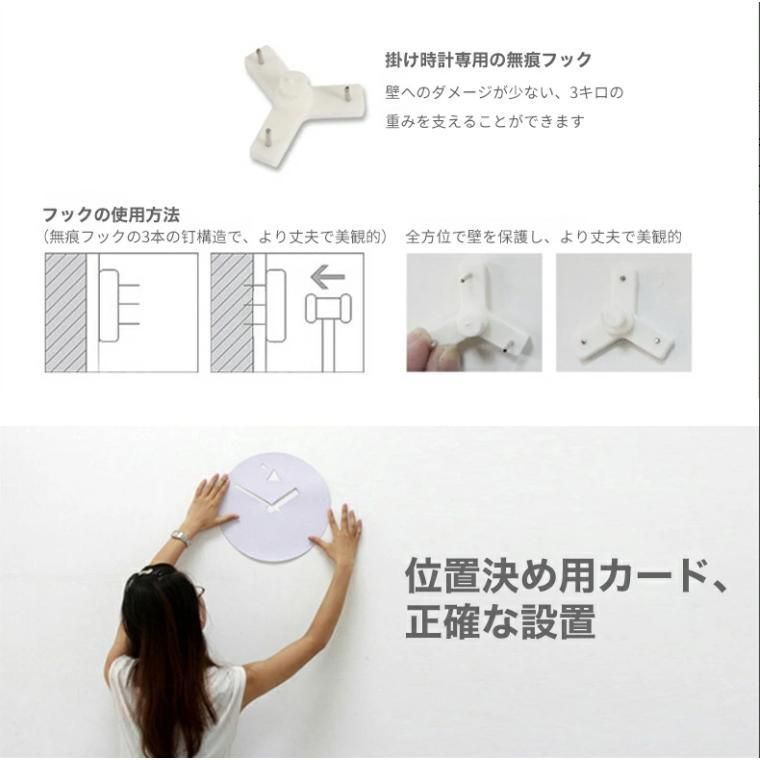 掛け時計専用の無痕フック

壁へのダメージが少ない、3キロの重みを支えることができます

フックの使用方法

（無痕フックの3本の釘構造で、より丈夫で美観的）

全方位で壁を保護し、より丈夫で美観的

位置決め用カード、正確な設置