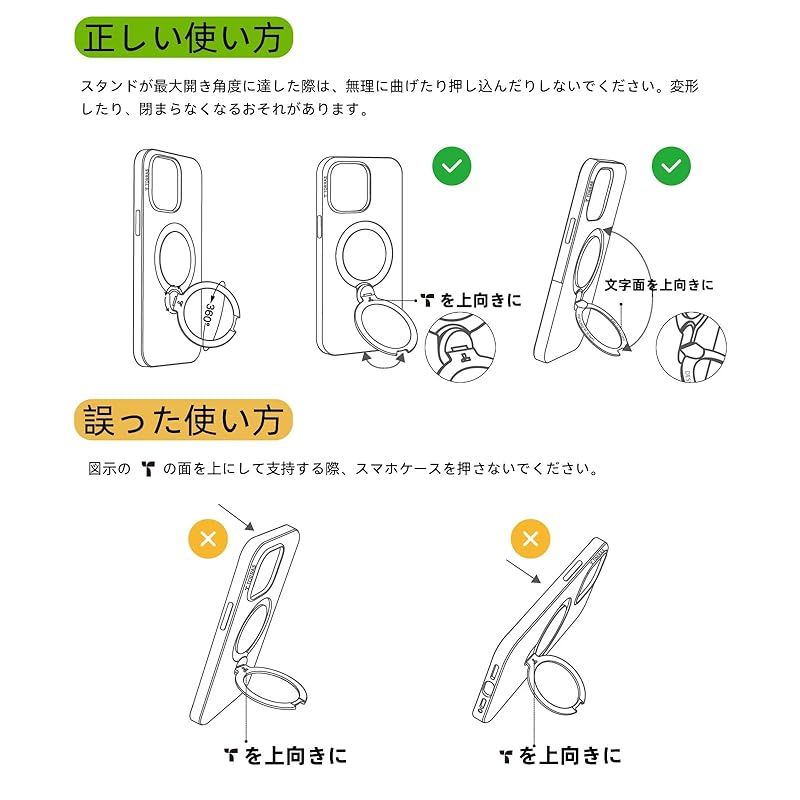 正しい使い方

スタンドが最大開き角度に達した際は、無理に曲げたり押し込んだりしないでください。変形したり、閉まらなくなるおそれがあります。

360°

を上向きに

文字面を上向きに

誤った使い方

図示の の面を上にして支持する際、スマホケースを押さないでください。

を上向きに

を上向きに