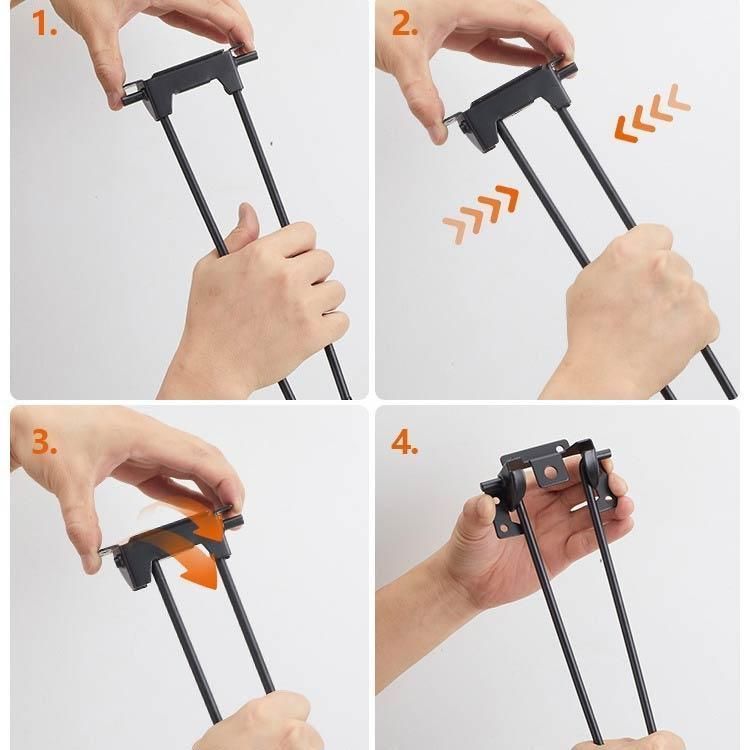 1.

2.

3.

4.