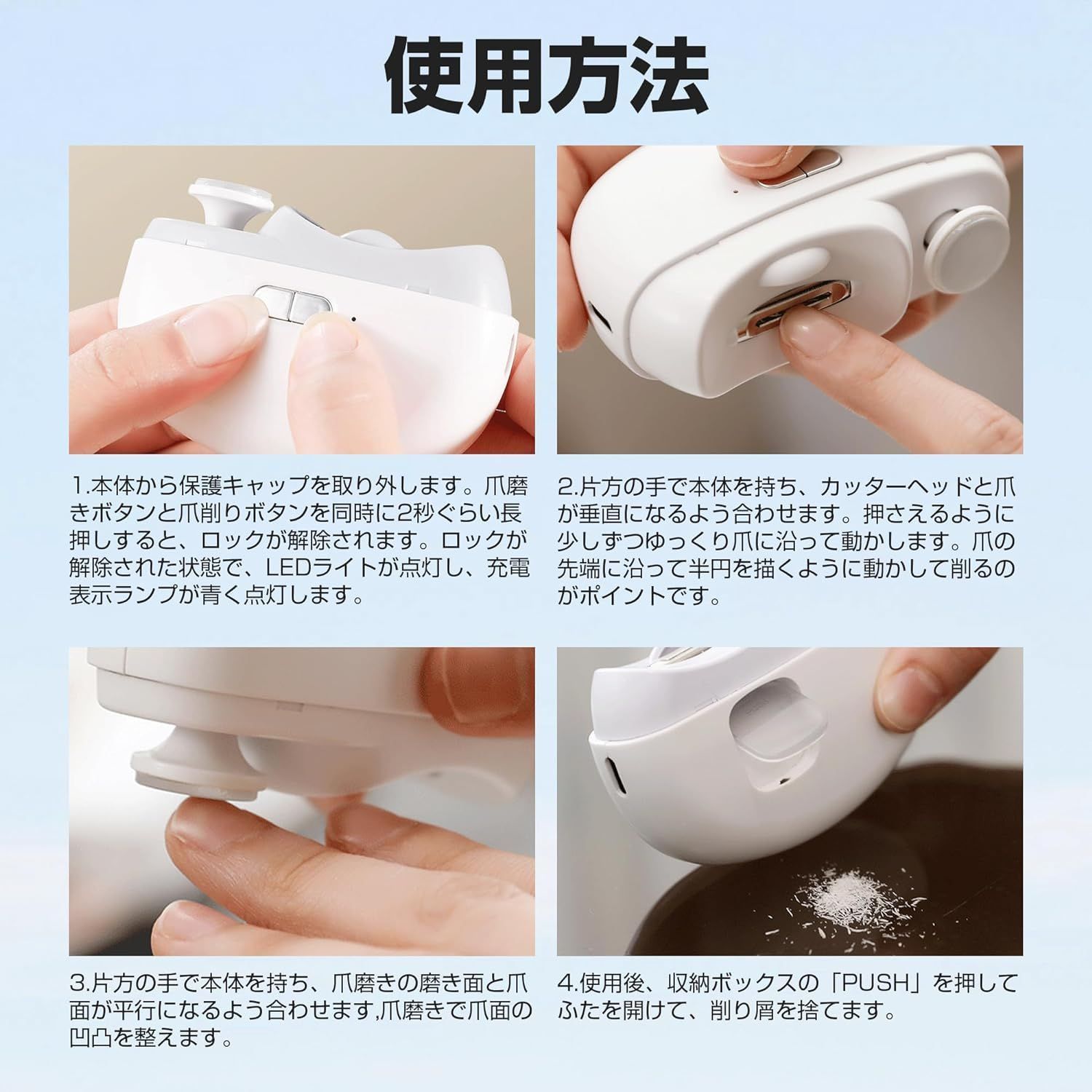 使用方法

1.本体から保護キャップを取り外します。爪磨きボタンと爪削りボタンを同時に2秒ぐらい長押しすると、ロックが解除されます。ロックが解除された状態で、LEDライトが点灯し、充電表示ランプが青く点灯します。

2.片方の手で本体を持ち、カッターヘッドと爪が垂直になるよう合わせます。押さえるように少しずつゆっくり爪に沿って動かします。爪の先端に沿って半円を描くように動かして削るのがポイントです。

3.片方の手で本体を持ち、爪磨きの磨き面と爪面が平行になるよう合わせます,爪磨きで爪面の凹凸を整えます。

4.使用後、収納ボックスの「PUSH」を押してふたを開けて、削り屑を捨てます。