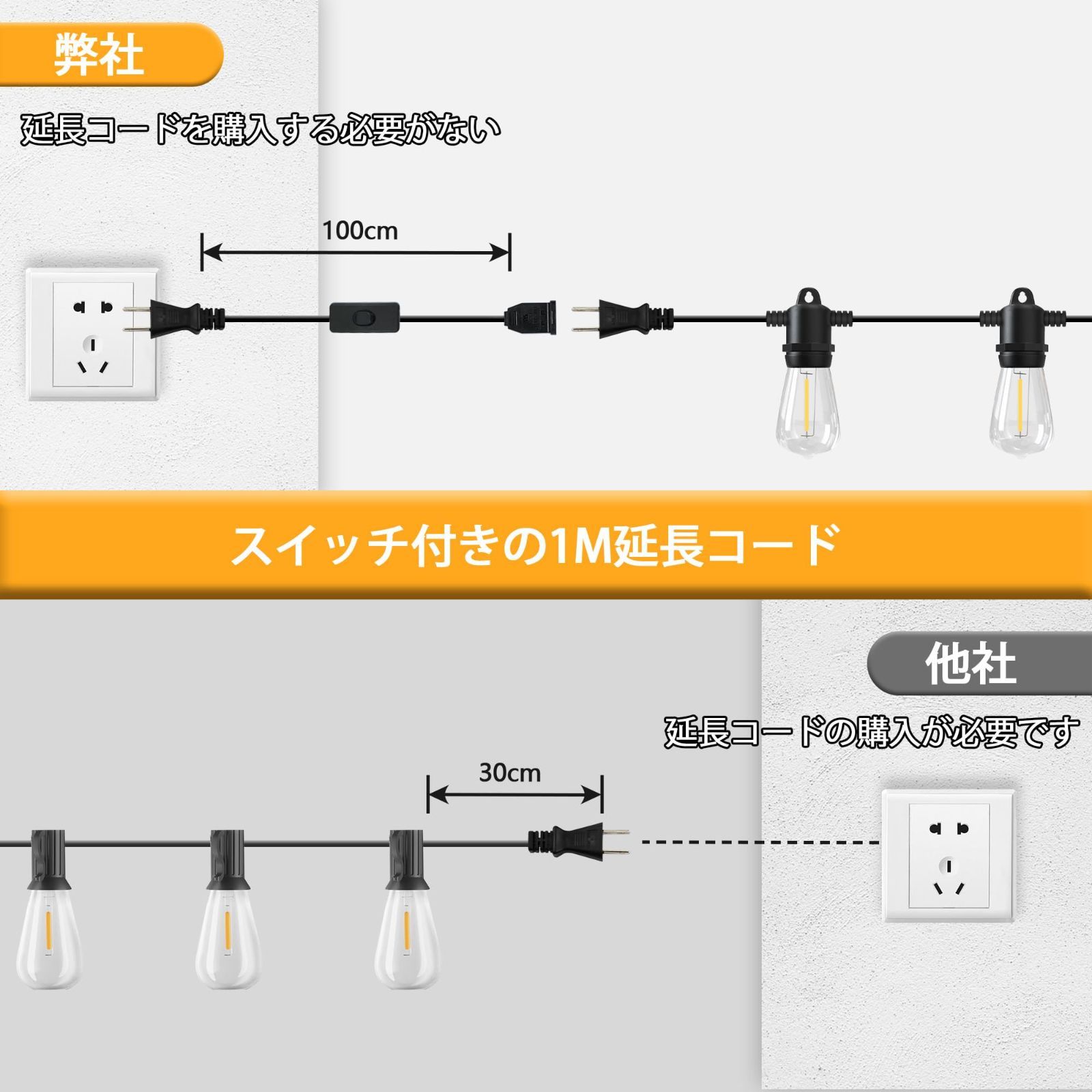 弊社

延長コードを購入する必要がない

100cm

スイッチ付きの1M延長コード

他社

延長コードの購入が必要です

30cm