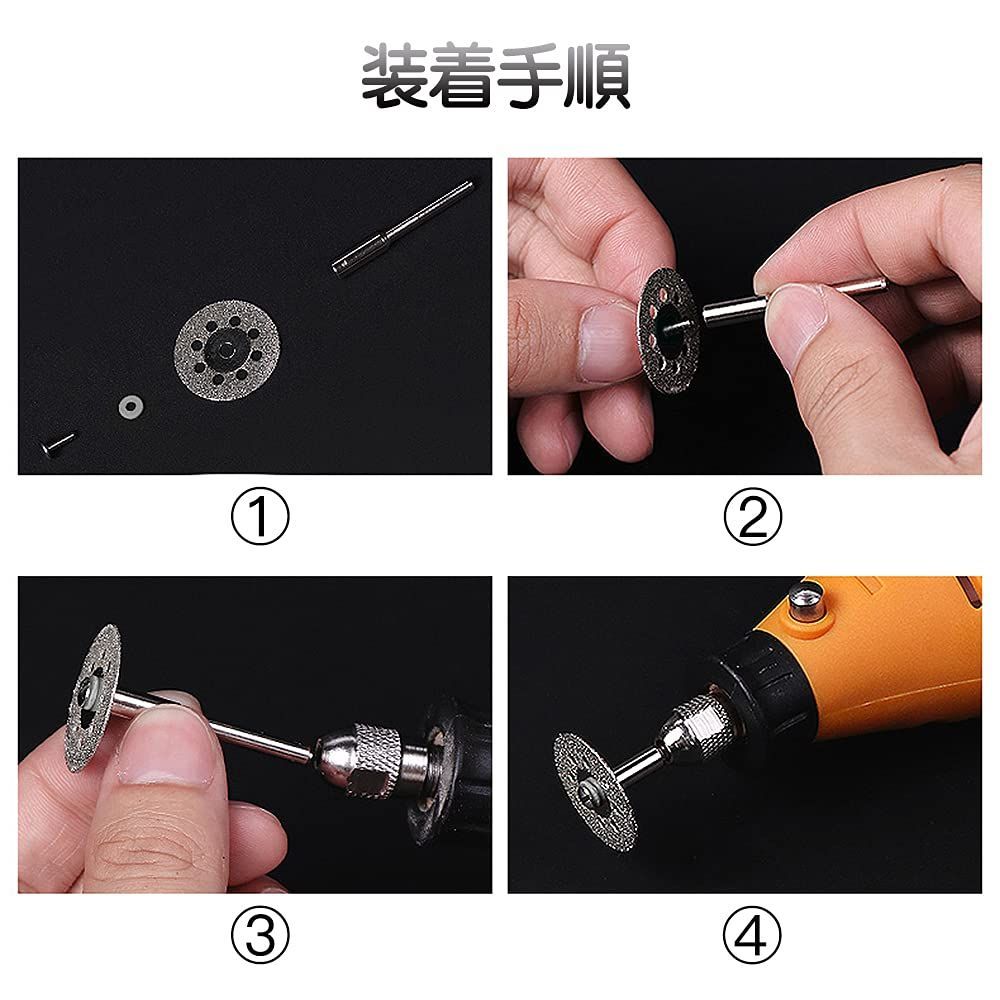 装着手順

①

②

③

④