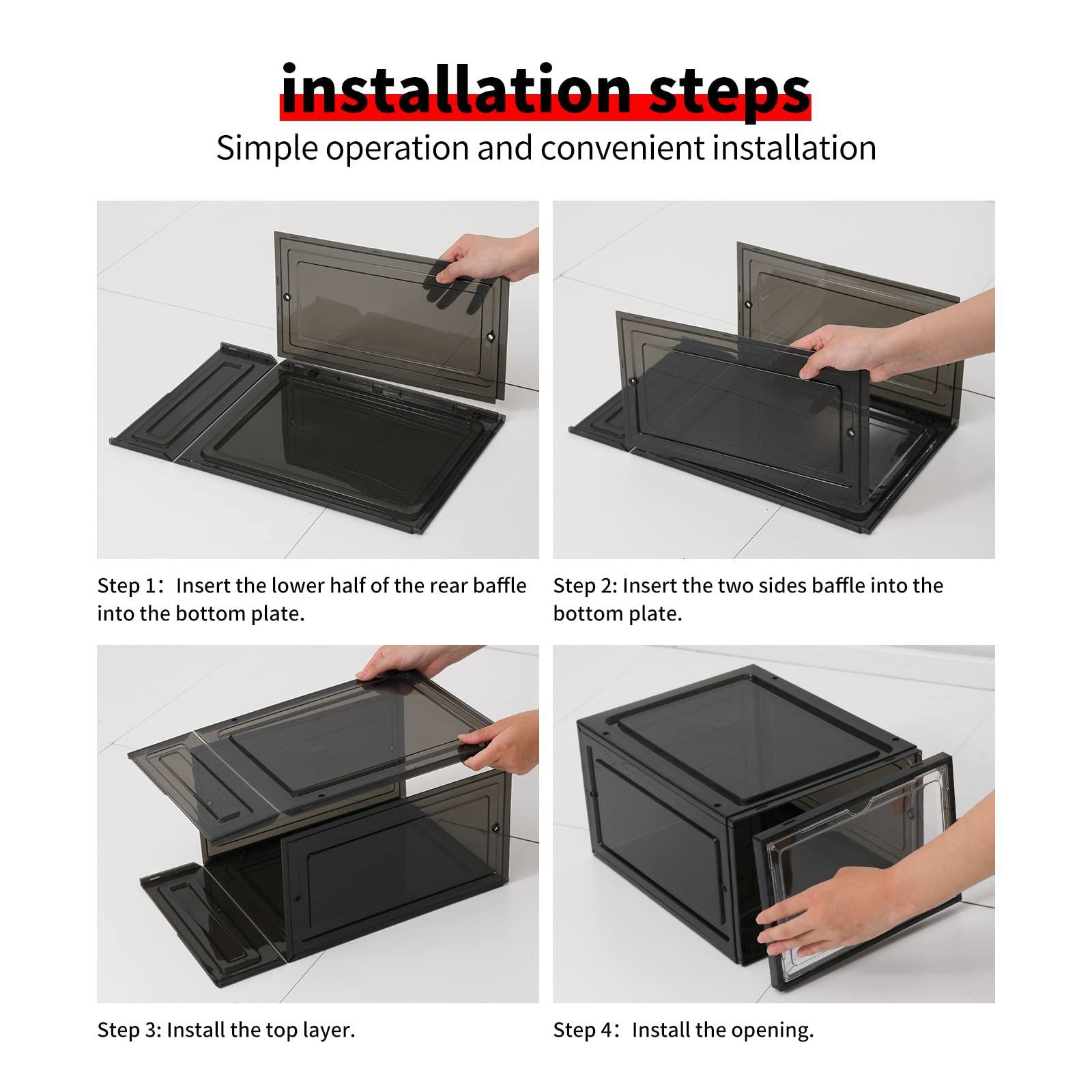 installation steps
Simple operation and convenient installation

Step 1：Insert the lower half of the rear baffle into the bottom plate.

Step 2: Insert the two sides baffle into the bottom plate.

Step 3: Install the top layer.

Step 4：Install the opening.