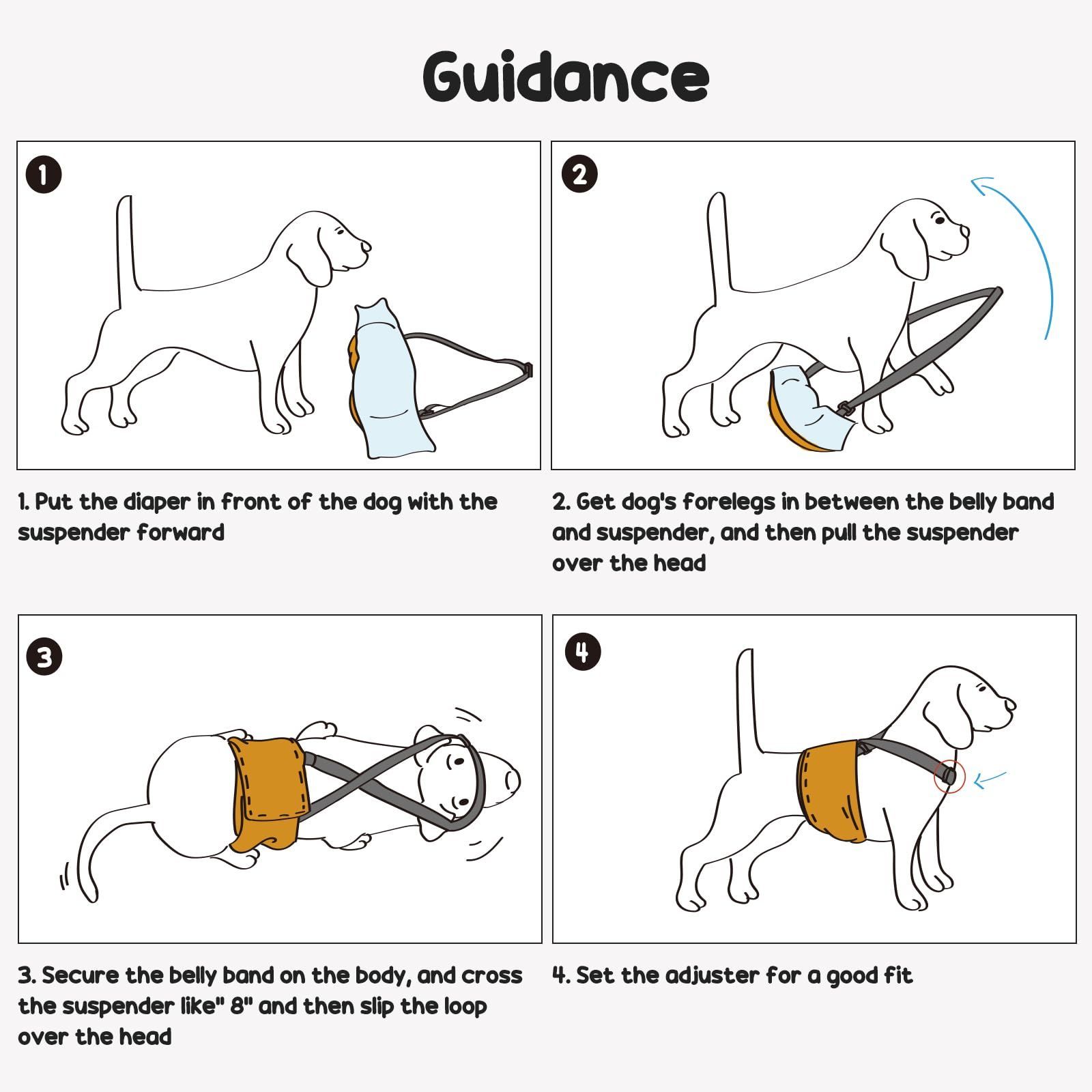 Guidance

1

2

1. Put the diaper in front of the dog with the suspender forward

2. Get dog's forelegs in between the belly band and suspender, and then pull the suspender over the head

3

4

3. Secure the belly band on the body, and cross the suspender like" 8" and then slip the loop over the head

4. Set the adjuster for a good fit