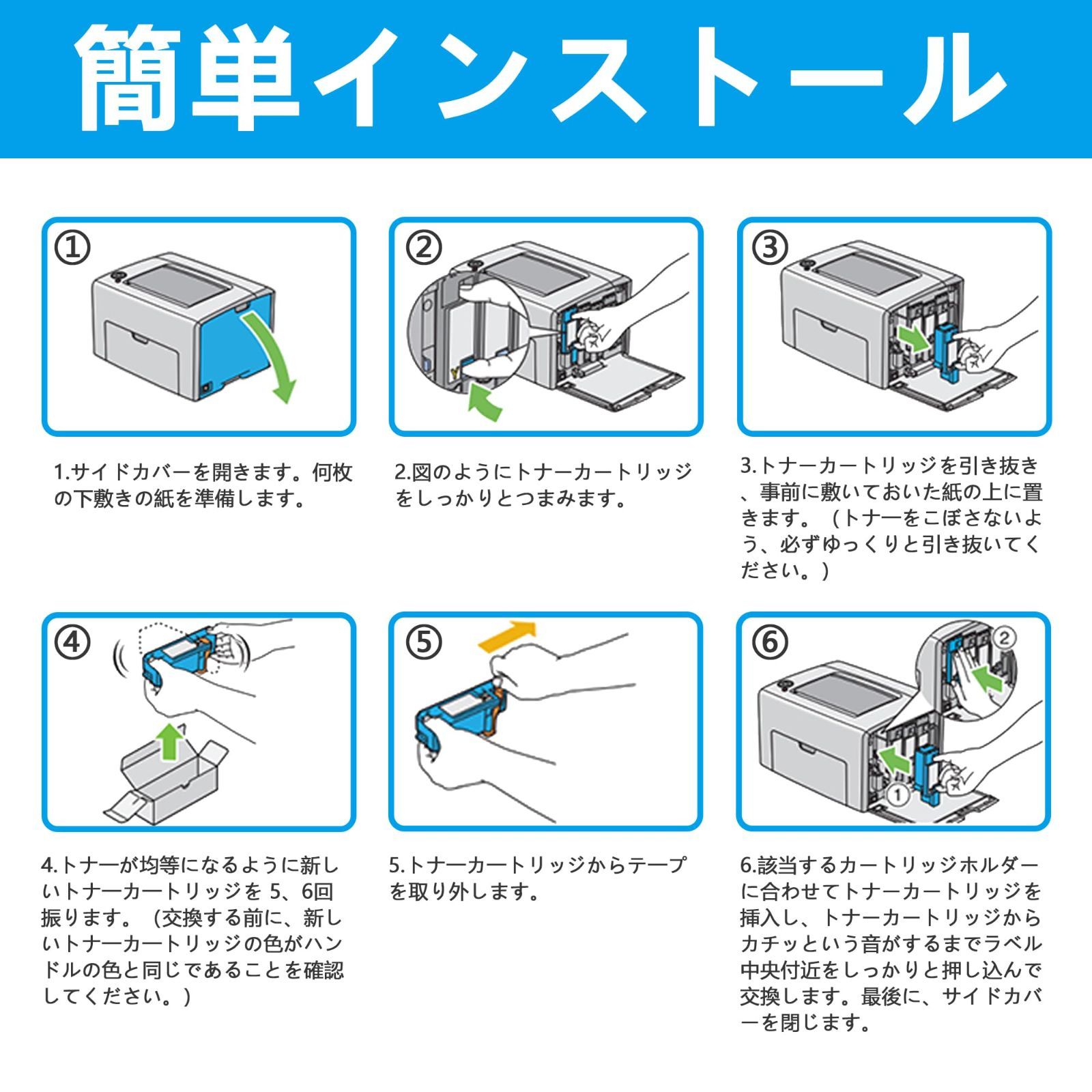 簡単インストール

①

1.サイドカバーを開きます。何枚の下敷きの紙を準備します。

②

2.図のようにトナーカートリッジをしっかりとつまみます。

③

3.トナーカートリッジを引き抜き、事前に敷いておいた紙の上に置きます。（トナーをこぼさないよう、必ずゆっくりと引き抜いてください。）

④

4.トナーが均等になるように新しいトナーカートリッジを 5、6回振ります。（交換する前に、新しいトナーカートリッジの色がハンドルの色と同じであることを確認してください。）

⑤

5.トナーカートリッジからテープを取り外します。

⑥

② ①

6.該当するカートリッジホルダーに合わせてトナーカートリッジを挿入し、トナーカートリッジからカチッという音がするまでラベル中央付近をしっかりと押し込んで交換します。最後に、サイドカバーを閉じます。