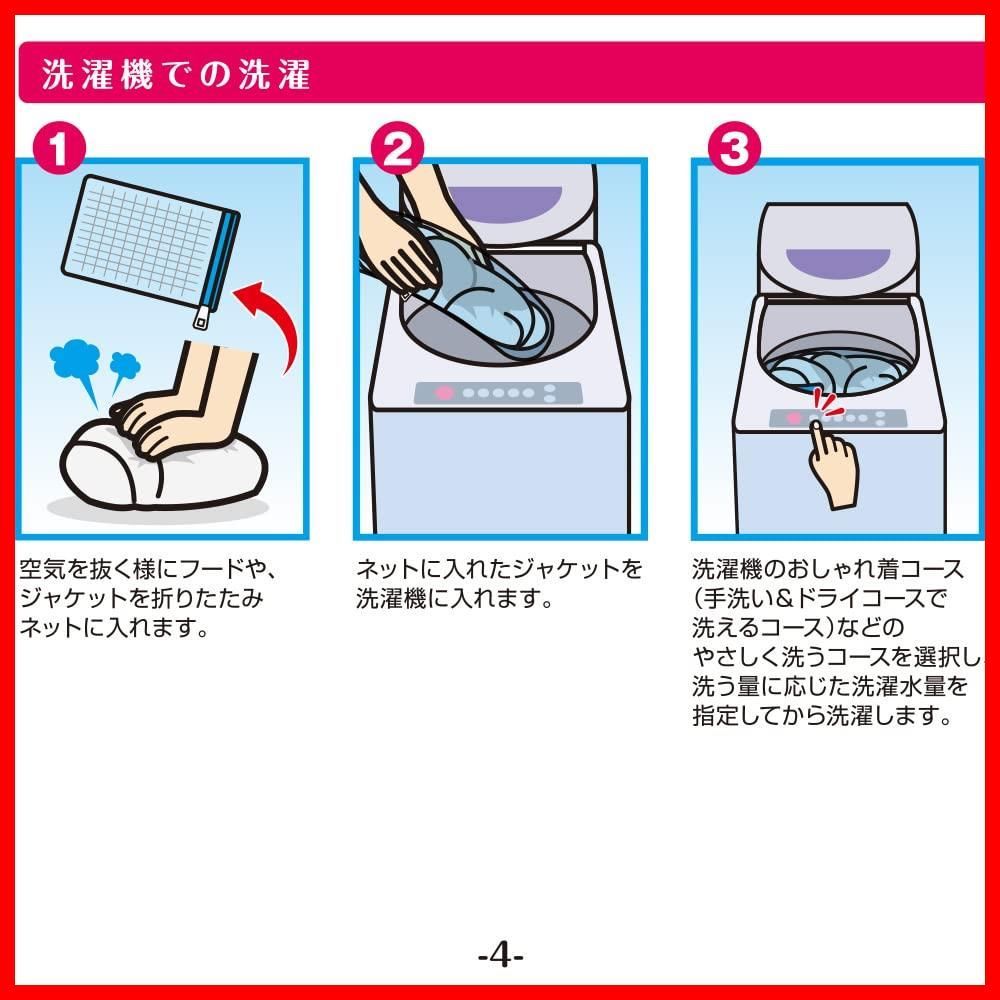 洗濯機での洗濯

1

空気を抜く様にフードや、ジャケットを折りたたみネットに入れます。

2

ネットに入れたジャケットを洗濯機に入れます。

3

洗濯機のおしゃれ着コース（手洗い＆ドライコースで洗えるコース）などのやさしく洗うコースを選択し洗う量に応じた洗濯水量を指定してから洗濯します。

-4-