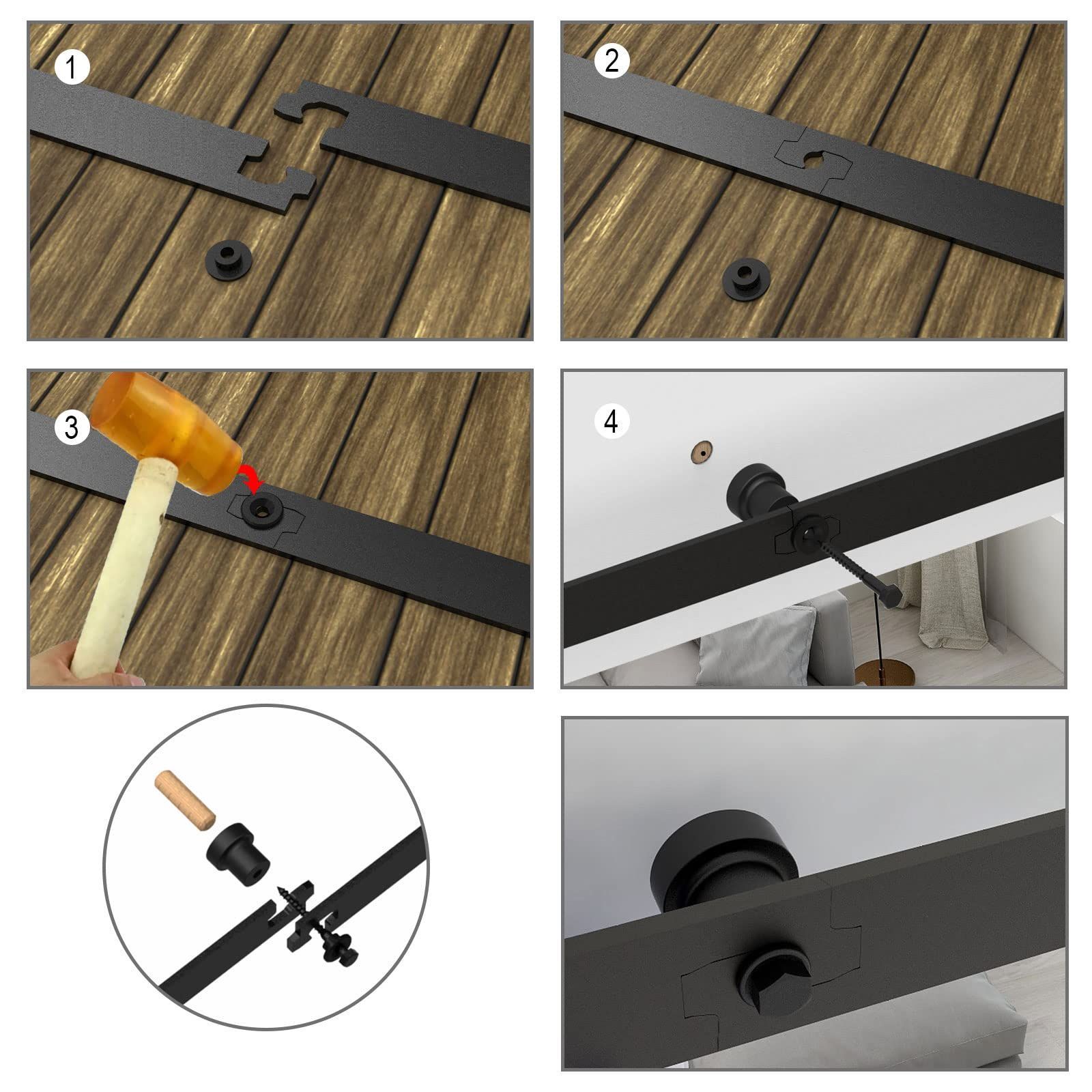 1

2

3

4