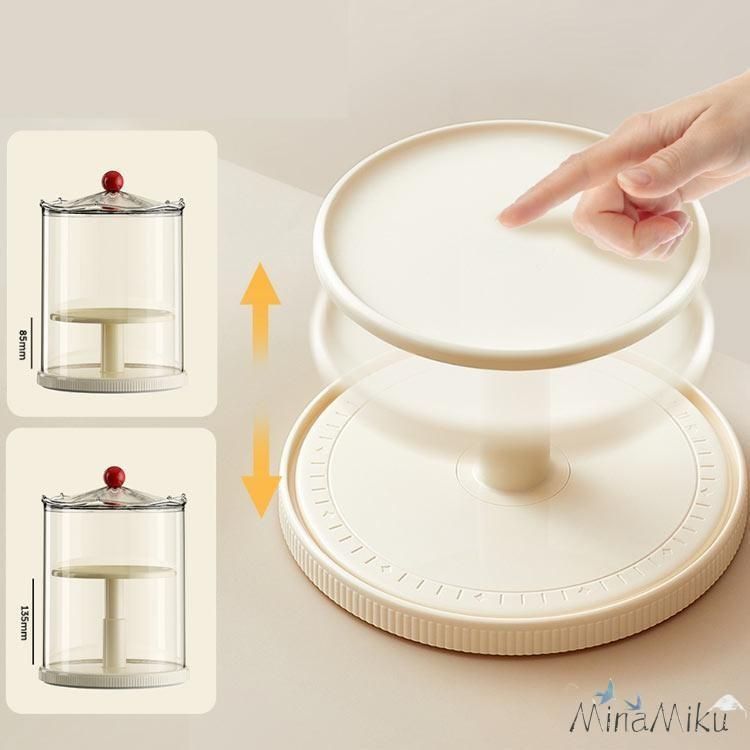 85mm

135mm

MinaMiku