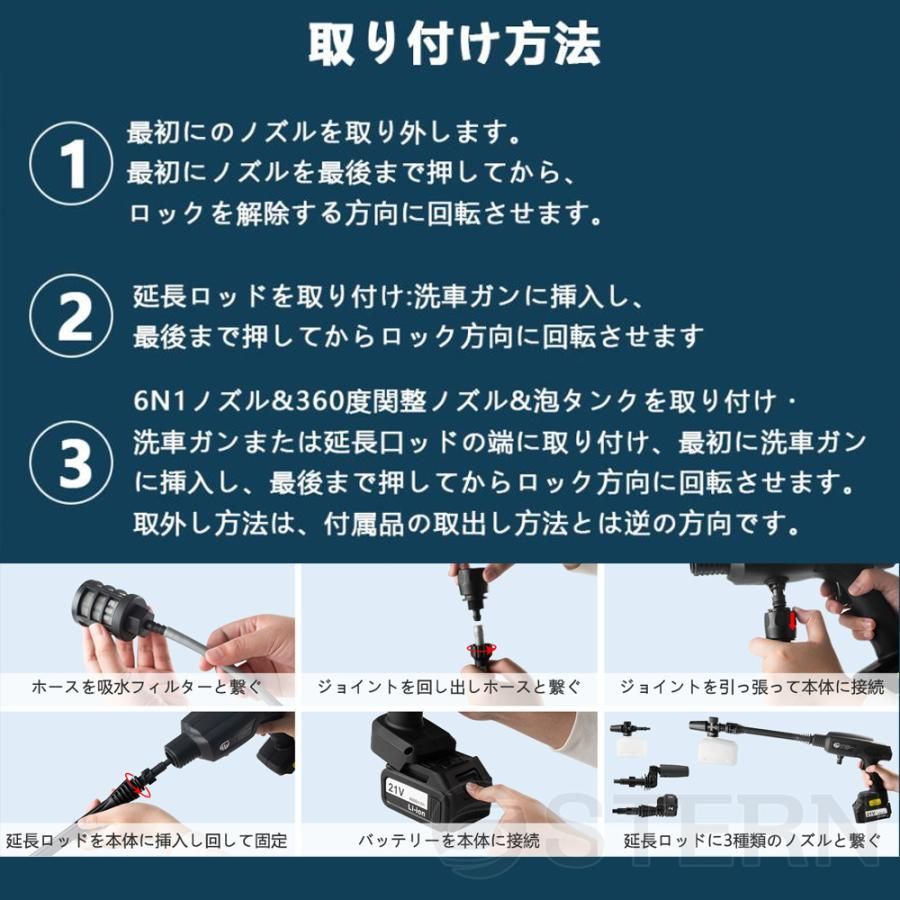 取り付け方法

1
最初にのノズルを取り外します。
最初にノズルを最後まで押してから、
ロックを解除する方向に回転させます。

2
延長ロッドを取り付け:洗車ガンに挿入し、
最後まで押してからロック方向に回転させます

3
6N1ノズル&360度関整ノズル&泡タンクを取り付け・
洗車ガンまたは延長口ッドの端に取り付け、最初に洗車ガンに挿入し、最後まで押してからロック方向に回転させます。
取外し方法は、付属品の取出し方法とは逆の方向です。

ホースを吸水フィルターと繋ぐ

ジョイントを回し出しホースと繋ぐ

ジョイントを引っ張って本体に接続

延長ロッドを本体に挿入し回して固定

21V
Li-ion

バッテリーを本体に接続

延長ロッドに3種類のノズルと繋ぐ

STERN