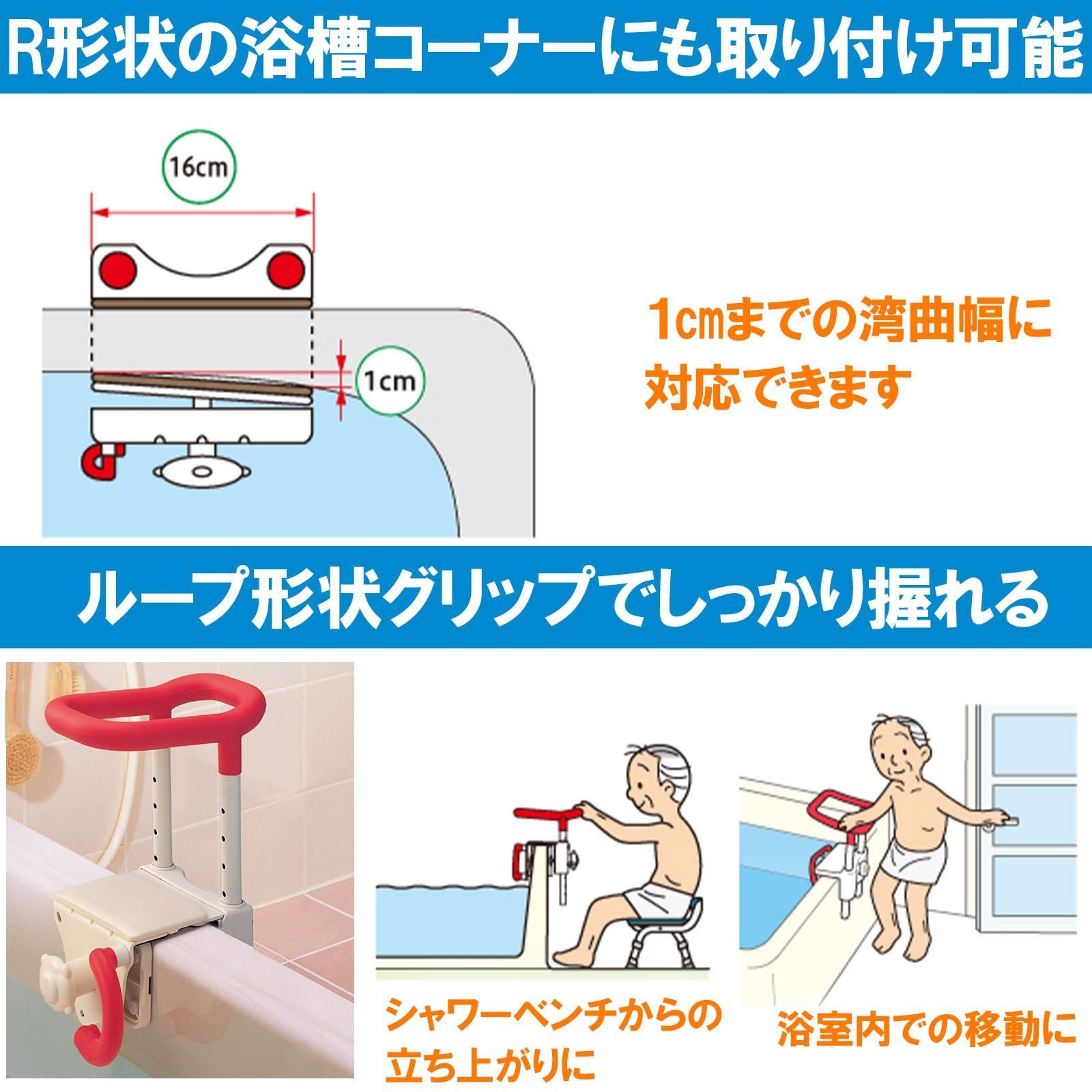 R形状の浴槽コーナーにも取り付け可能

16cm

1cm

1cmまでの湾曲幅に対応できます

ループ形状グリップでしっかり握れる

シャワーベンチからの立ち上がりに

浴室内での移動に