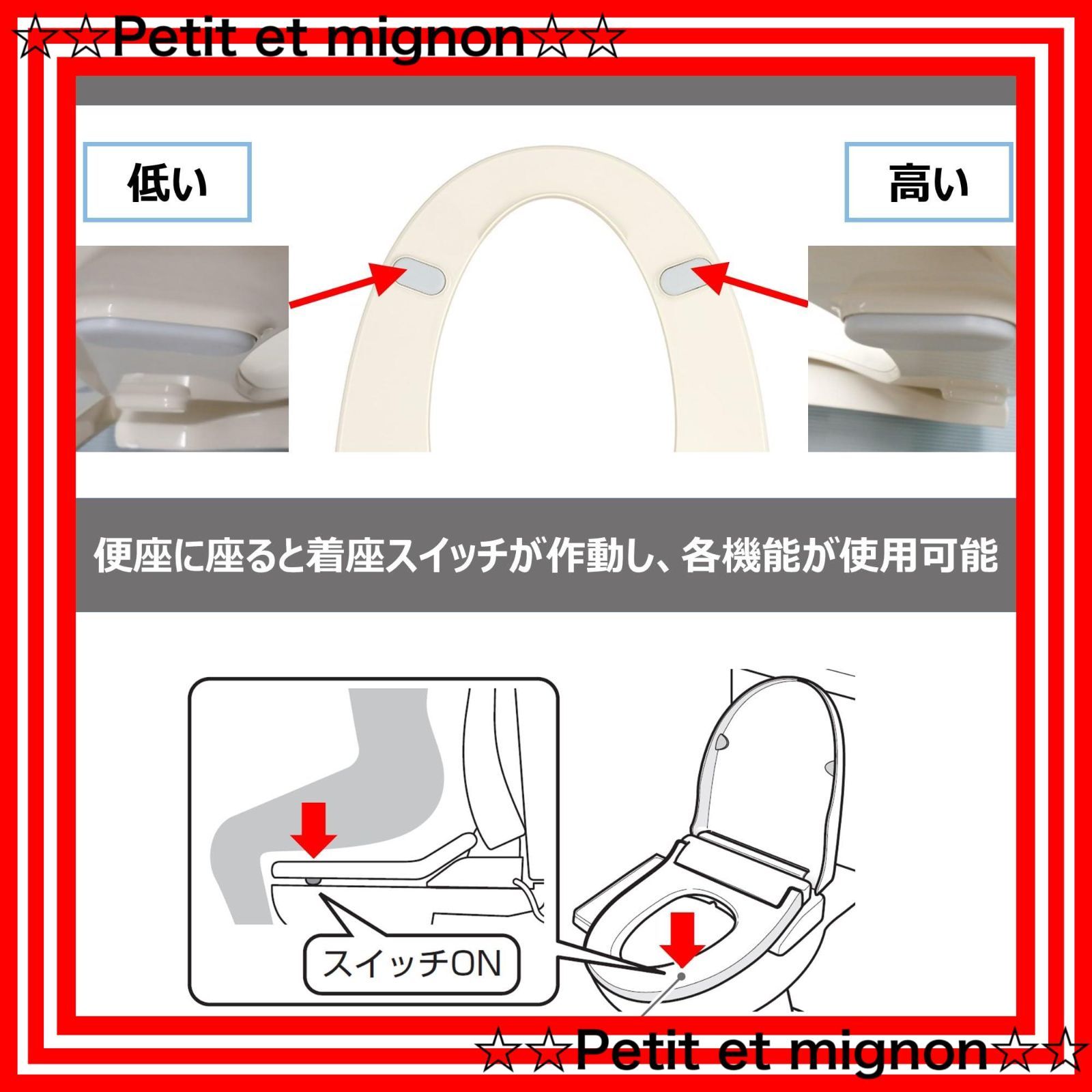 ☆☆Petit et mignon☆☆

低い

高い

便座に座ると着座スイッチが作動し、各機能が使用可能

スイッチON

☆☆Petit et mignon☆☆