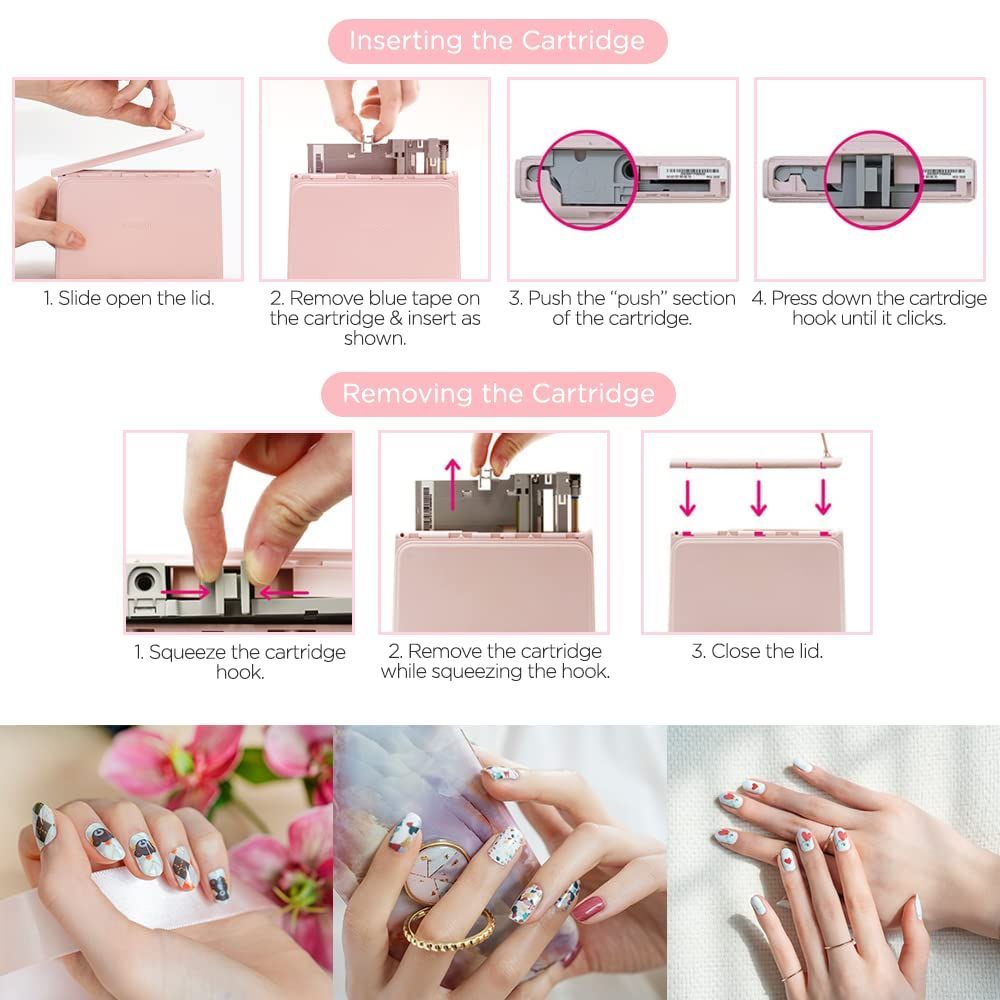 Inserting the Cartridge

1. Slide open the lid.

2. Remove blue tape on the cartridge & insert as shown.

3. Push the "push" section of the cartridge.

4. Press down the cartrdige hook until it clicks.

Removing the Cartridge

1. Squeeze the cartridge hook.

2. Remove the cartridge while squeezing the hook.

3. Close the lid.