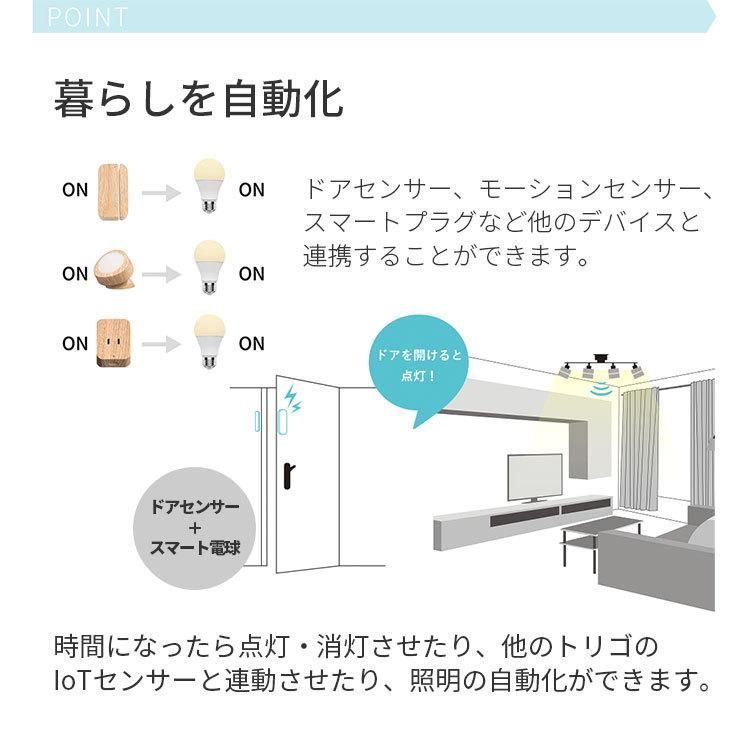 POINT

暮らしを自動化

ON ON

ON ON

ON ON

ドアセンサー、モーションセンサー、スマートプラグなど他のデバイスと連携することができます。

ドアを開けると点灯！

ドアセンサー
+
スマート電球

時間になったら点灯・消灯させたり、他のトリゴのIoTセンサーと連動させたり、照明の自動化ができます。