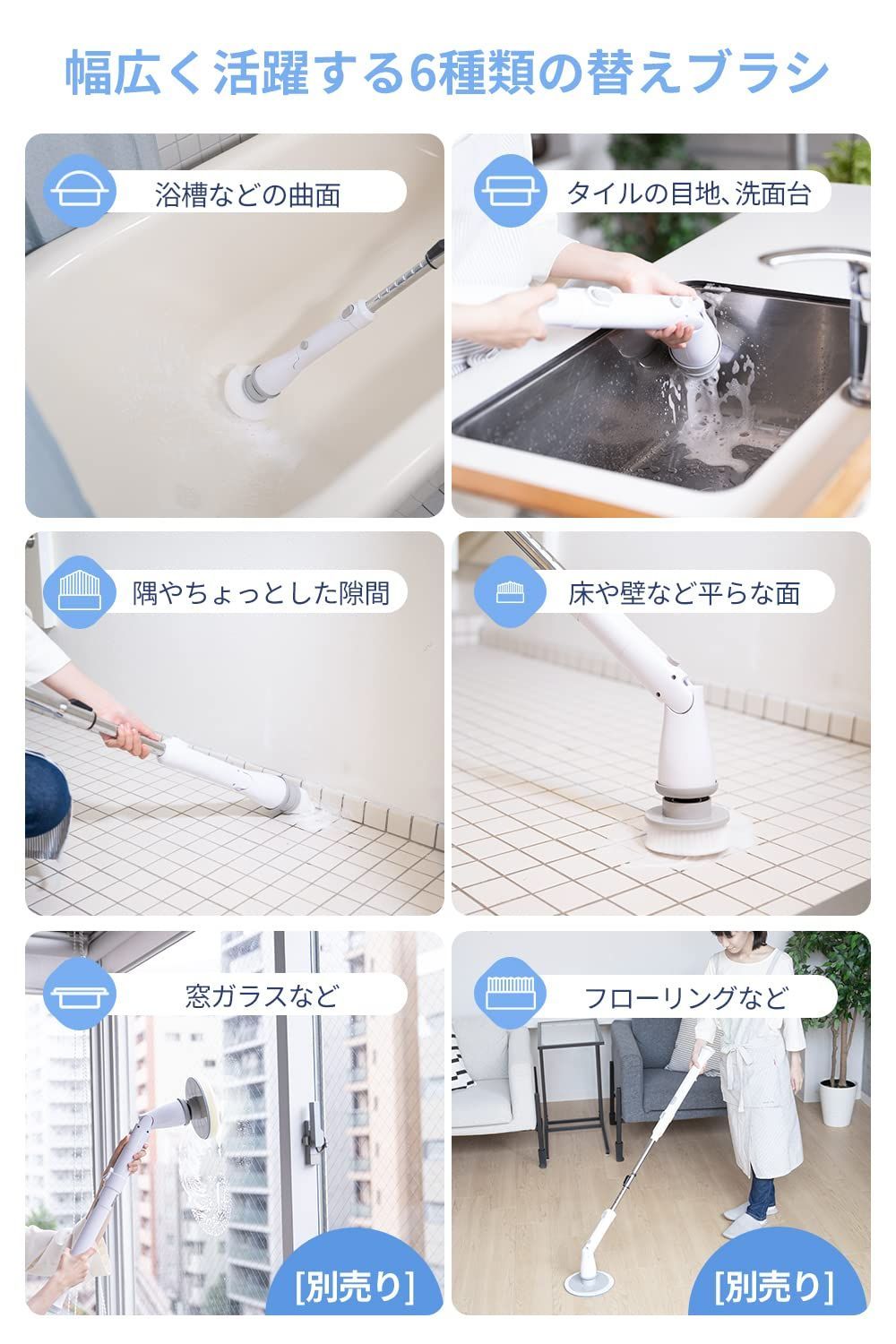 幅広く活躍する6種類の替えブラシ

浴槽などの曲面

タイルの目地、洗面台

隅やちょっとした隙間

床や壁など平らな面

窓ガラスなど

[別売り]

フローリングなど

[別売り]