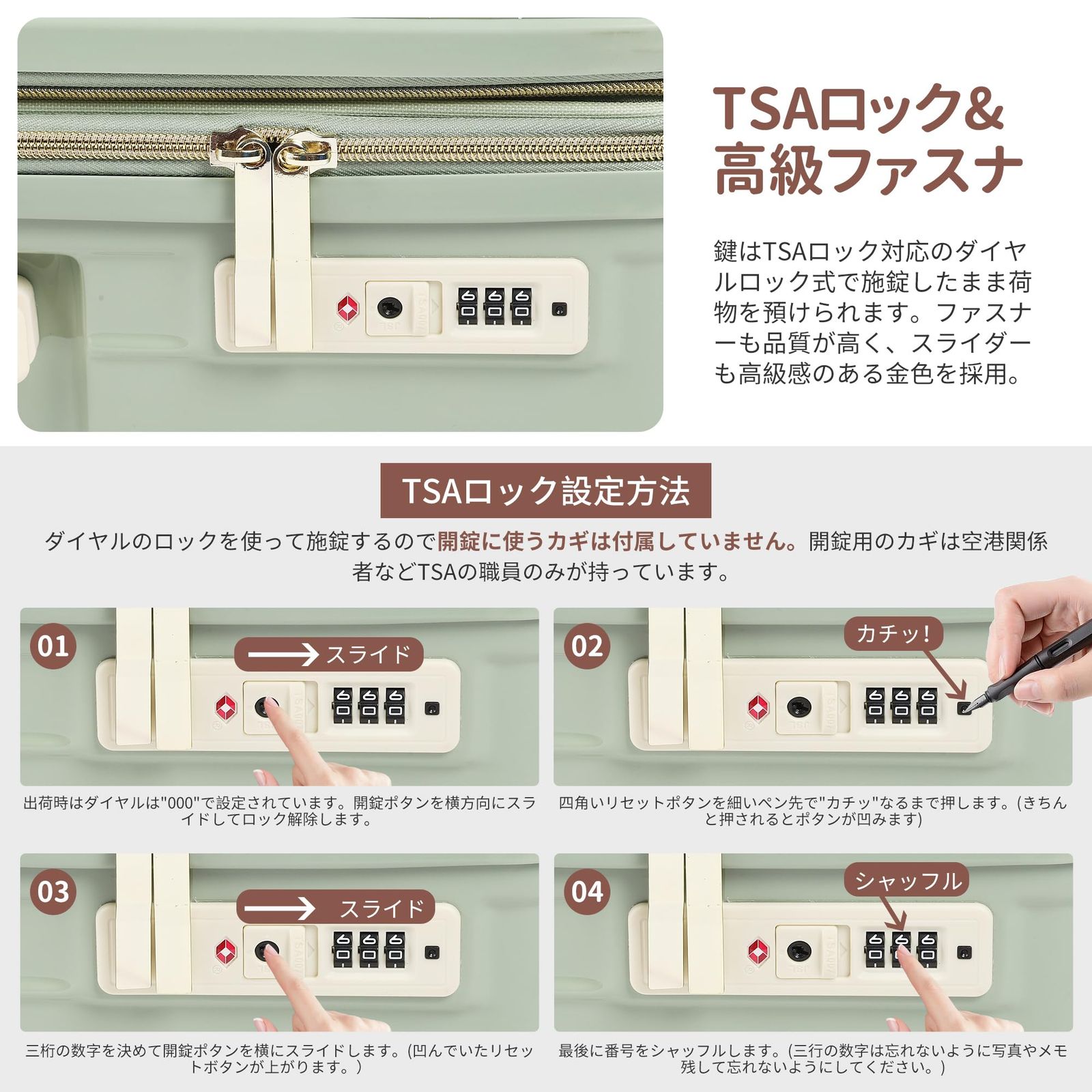 TSAロック&
高級ファスナ

鍵はTSAロック対応のダイヤルロック式で施錠したまま荷物を預けられます。ファスナーも品質が高く、スライダーも高級感のある金色を採用。

TSAロック設定方法

ダイヤルのロックを使って施錠するので開錠に使うカギは付属していません。開錠用のカギは空港関係者などTSAの職員のみが持っています。

01
スライド

出荷時はダイヤルは"000"で設定されています。開錠ボタンを横方向にスライドしてロック解除します。

02
カチッ!

四角いリセットボタンを細いペン先で"カチッ"なるまで押します。(きちんと押されるとボタンが凹みます)

03
スライド

三桁の数字を決めて開錠ボタンを横にスライドします。(凹んでいたリセットボタンが上がります。)

04
シャッフル

最後に番号をシャッフルします。(三行の数字は忘れないように写真やメモ残して忘れないようにしてください。)