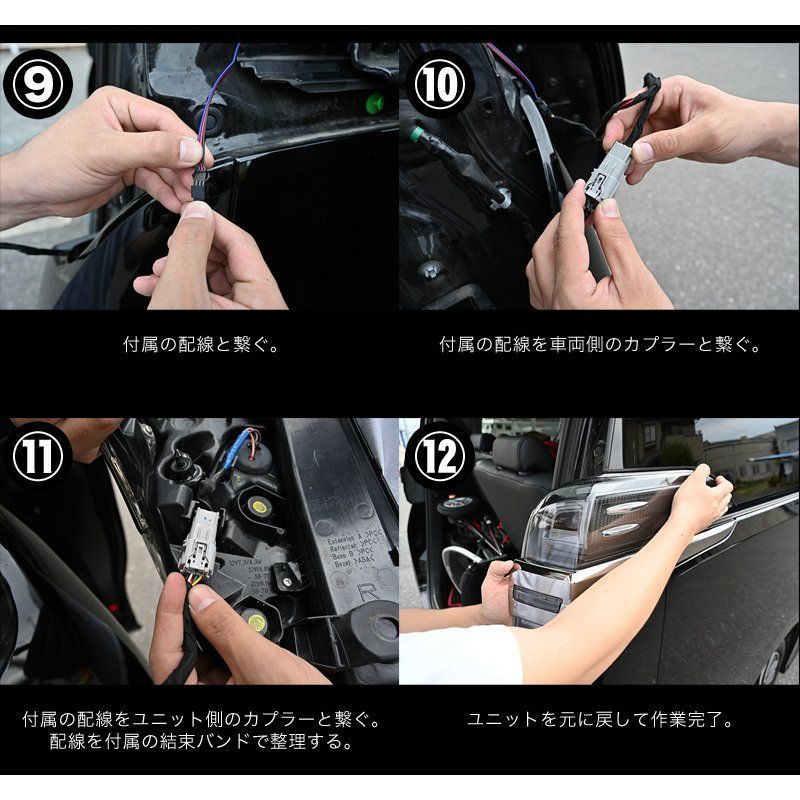 ⑨

付属の配線と繋ぐ。

⑩

付属の配線を車両側のカプラーと繋ぐ。

⑪

Extension A >PC<
Reflector >PC<
Base B >PC<
Bezel >ASA<

R

付属の配線をユニット側のカプラーと繋ぐ。
配線を付属の結束バンドで整理する。

⑫

ユニットを元に戻して作業完了。