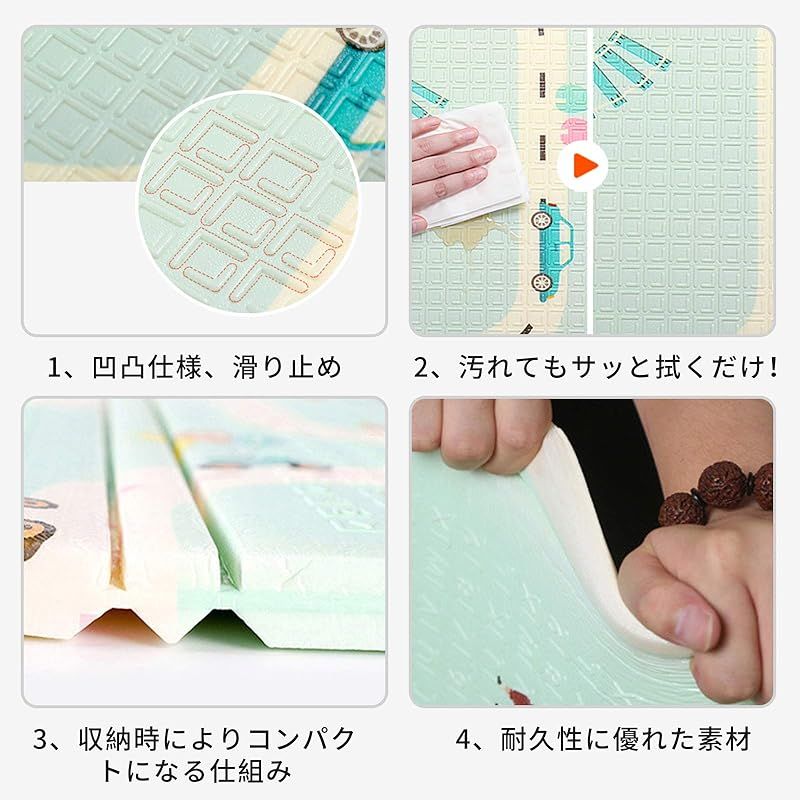 1、凹凸仕様、滑り止め

2、汚れてもサッと拭くだけ！

3、収納時によりコンパクトになる仕組み

4、耐久性に優れた素材