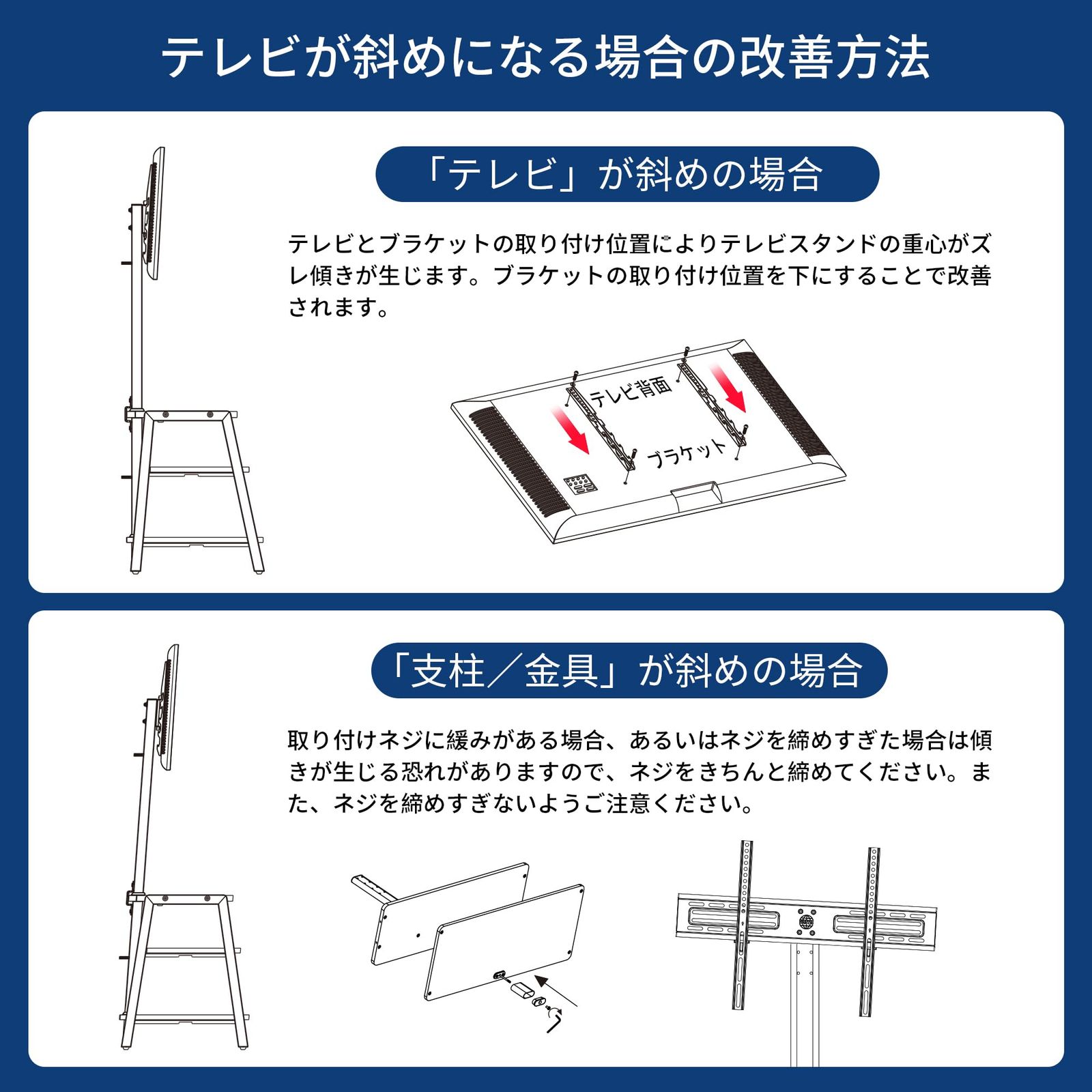 テレビが斜めになる場合の改善方法

「テレビ」が斜めの場合

テレビとブラケットの取り付け位置によりテレビスタンドの重心がズレ傾きが生じます。ブラケットの取り付け位置を下にすることで改善されます。

テレビ背面

ブラケット

「支柱／金具」が斜めの場合

取り付けネジに緩みがある場合、あるいはネジを締めすぎた場合は傾きが生じる恐れがありますので、ネジをきちんと締めてください。また、ネジを締めすぎないようご注意ください。