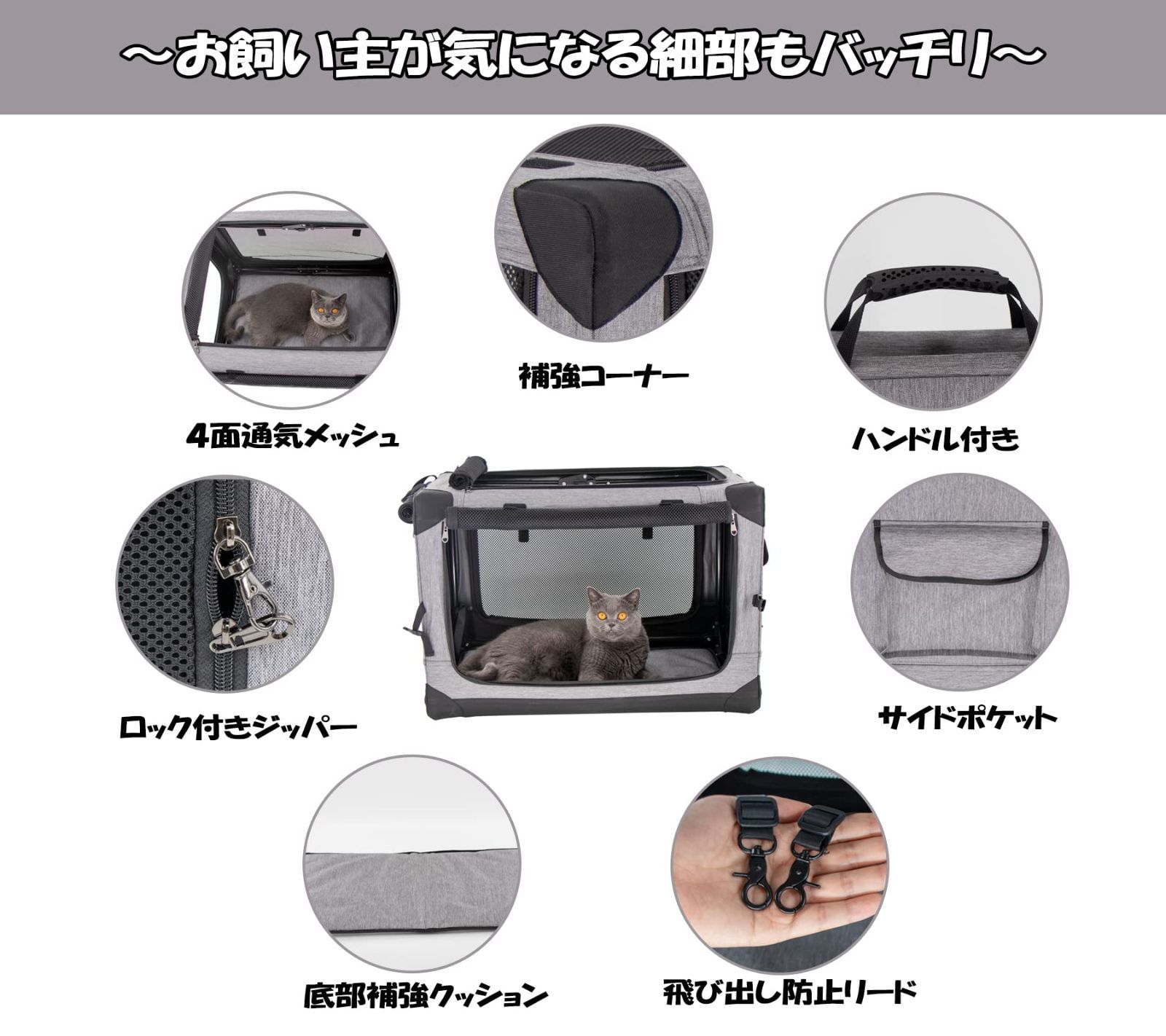 ～お飼い主が気になる細部もバッチリ～

補強コーナー

4面通気メッシュ

ハンドル付き

ロック付きジッパー

サイドポケット

底部補強クッション

飛び出し防止リード