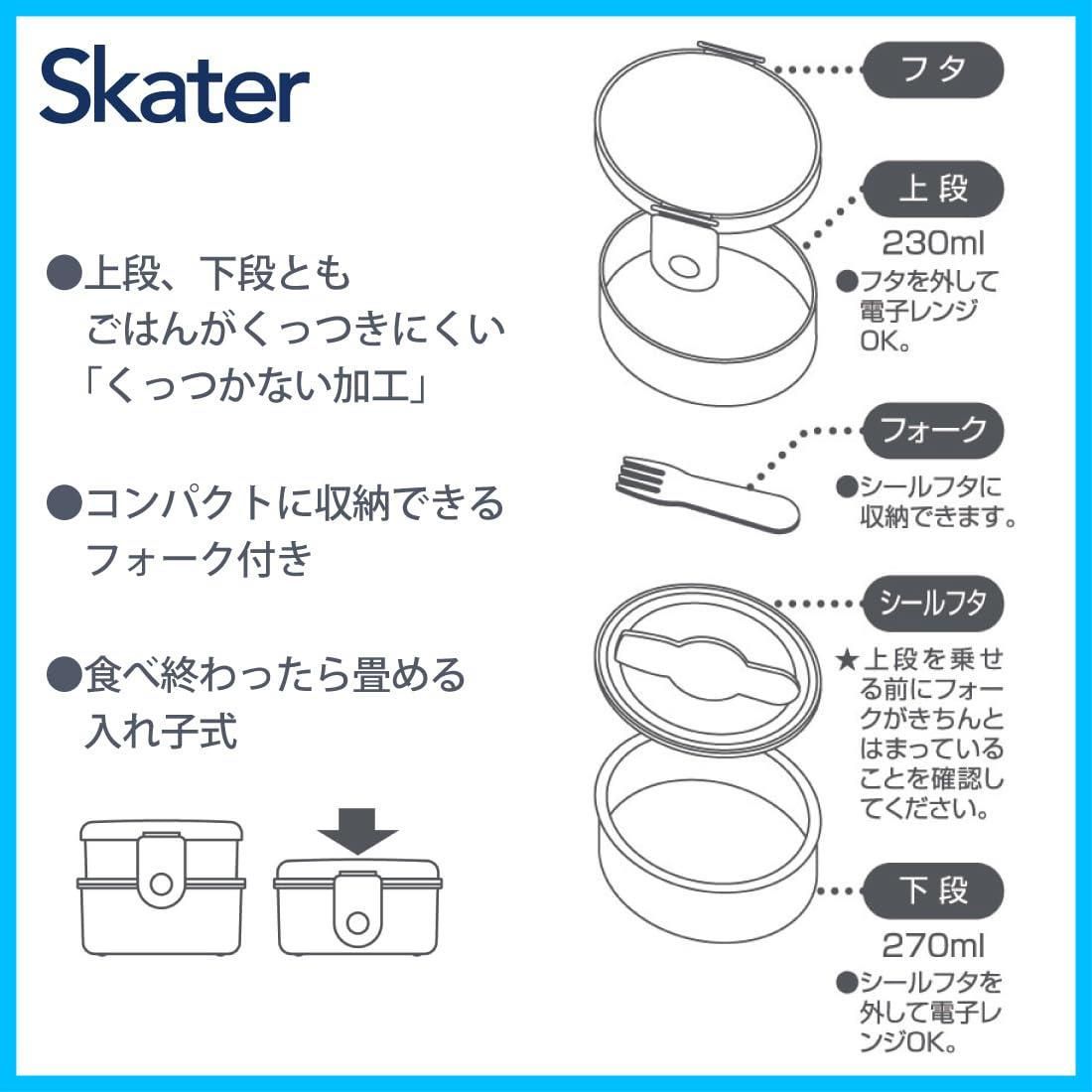 Skater

●上段、下段とも
ごはんがくっつきにくい
「くっつかない加工」

●コンパクトに収納できる
フォーク付き

●食べ終わったら畳める
入れ子式

フタ

上段
230ml
●フタを外して電子レンジOK。

フォーク
●シールフタに収納できます。

シールフタ
★上段を乗せる前にフォークがきちんとはまっていることを確認してください。

下段
270ml
●シールフタを外して電子レンジOK。