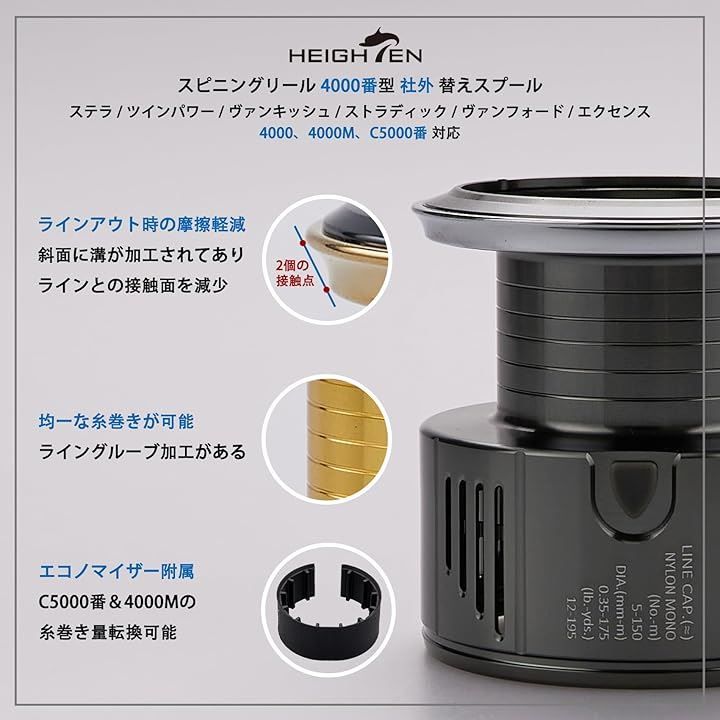 HEIGHTEN

スピニングリール 4000番型 社外 替えスプール
ステラ / ツインパワー / ヴァンキッシュ / ストラディック / ヴァンフォード / エクセンス
4000、4000M、C5000番 対応

ラインアウト時の摩擦軽減
斜面に溝が加工されてあり
ラインとの接触面を減少

2個の接触点

均一な糸巻きが可能
ライングルーブ加工がある

エコノマイザー附属
C5000番＆4000Mの
糸巻き量転換可能

LINE CAP.(≈)
NYLON MONO
(No.-m)
5-150
DIA.(mm-m)
0.35-175
(lb.-yds.)
12-195