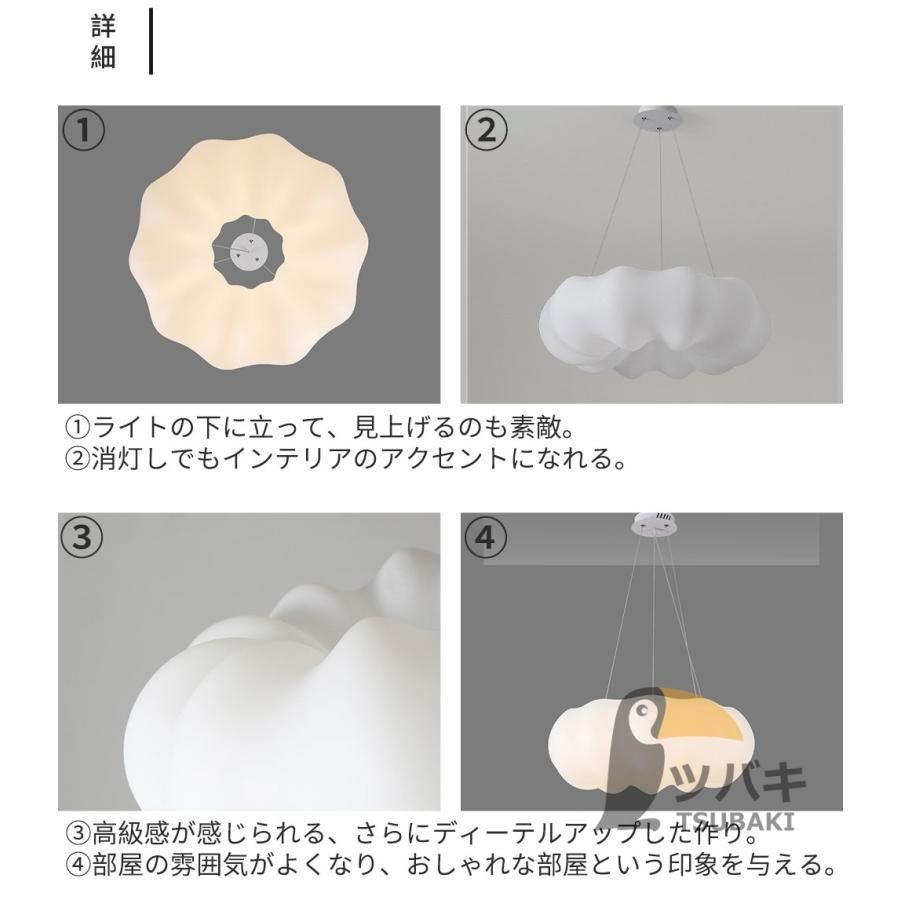 詳細

①

②

①ライトの下に立って、見上げるのも素敵。
②消灯しでもインテリアのアクセントになれる。

③

④

ツバキ
TSUBAKI

③高級感が感じられる、さらにディーテルアップした作り。
④部屋の雰囲気がよくなり、おしゃれな部屋という印象を与える。