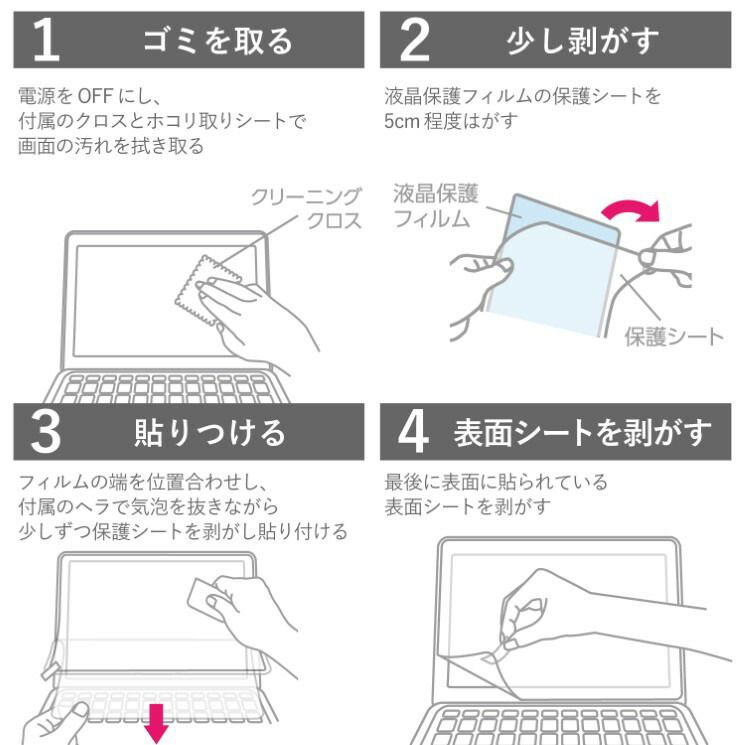 1 ゴミを取る

電源を OFF にし、
付属のクロスとホコリ取りシートで
画面の汚れを拭き取る

クリーニング
クロス

2 少し剥がす

液晶保護フィルムの保護シートを
5cm 程度はがす

液晶保護
フィルム

保護シート

3 貼りつける

フィルムの端を位置合わせし、
付属のヘラで気泡を抜きながら
少しずつ保護シートを剥がし貼り付ける

4 表面シートを剥がす

最後に表面に貼られている
表面シートを剥がす