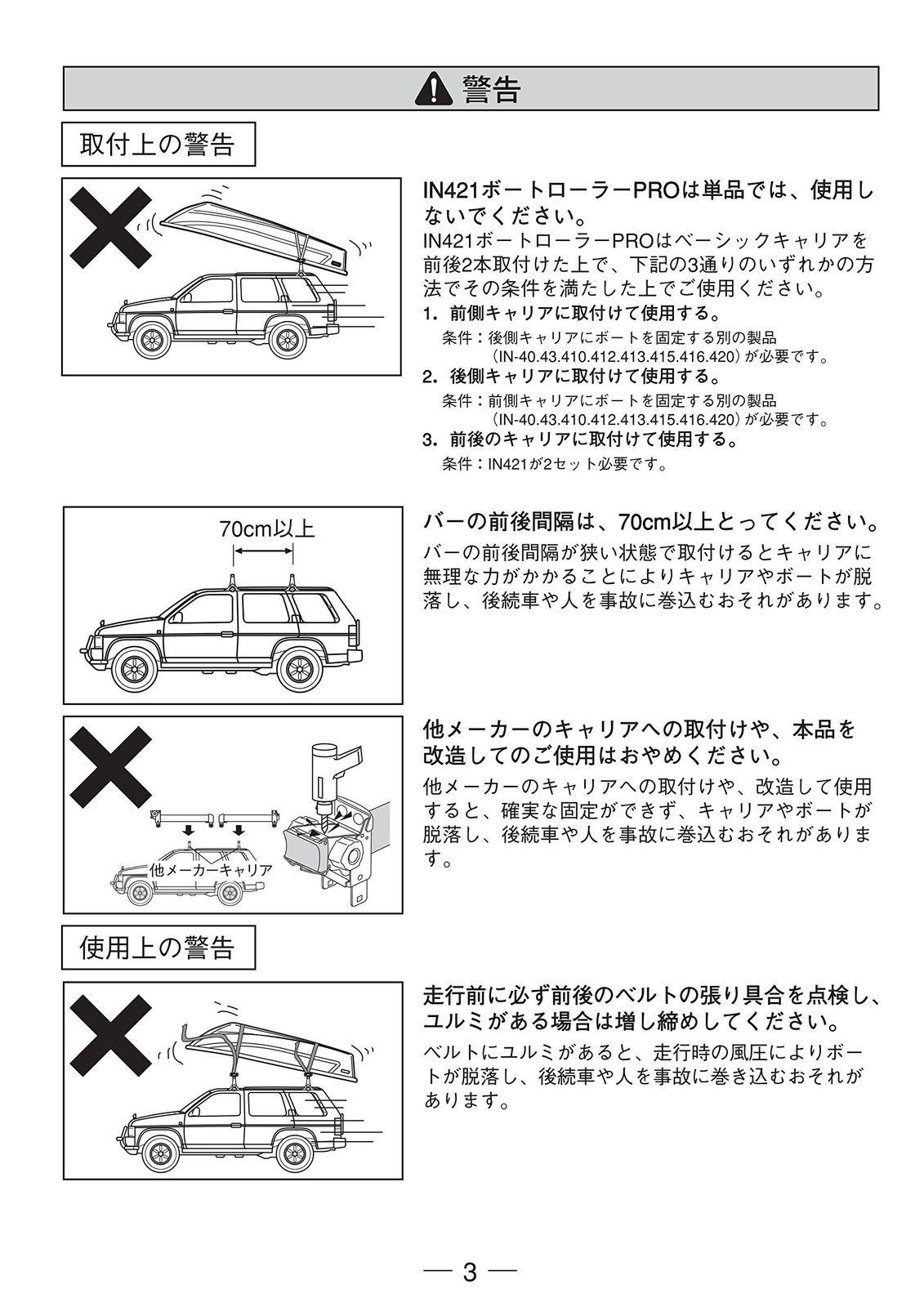 警告

取付上の警告

IN421ボートローラーPROは単品では、使用しないでください。

IN421ボートローラーPROはベーシックキャリアを前後2本取付けた上で、下記の3通りのいずれかの方法でその条件を満たした上でご使用ください。

1. 前側キャリアに取付けて使用する。
条件：後側キャリアにボートを固定する別の製品（IN-40.43.410.412.413.415.416.420）が必要です。

2. 後側キャリアに取付けて使用する。
条件：前側キャリアにボートを固定する別の製品（IN-40.43.410.412.413.415.416.420）が必要です。

3. 前後のキャリアに取付けて使用する。
条件：IN421が2セット必要です。

70cm以上

バーの前後間隔は、70cm以上とってください。

バーの前後間隔が狭い状態で取付けるとキャリアに無理な力がかかることによりキャリアやボートが脱落し、後続車や人を事故に巻込むおそれがあります。

他メーカーキャリア

他メーカーのキャリアへの取付けや、本品を改造してのご使用はおやめください。

他メーカーのキャリアへの取付けや、改造して使用すると、確実な固定ができず、キャリアやボートが脱落し、後続車や人を事故に巻込むおそれがあります。

使用上の警告

走行前に必ず前後のベルトの張り具合を点検し、ユルミがある場合は増し締めしてください。

ベルトにユルミがあると、走行時の風圧によりボートが脱落し、後続車や人を事故に巻き込むおそれがあります。

— 3 —