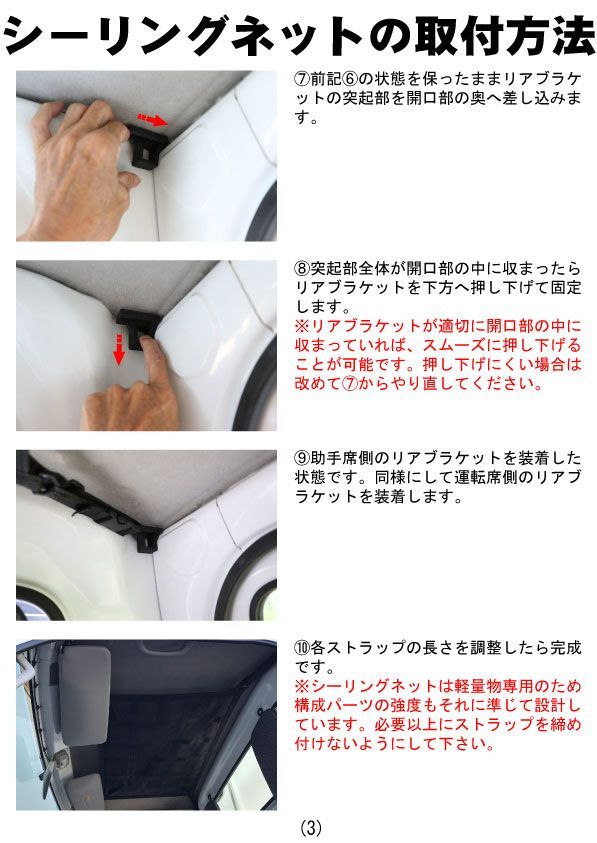 シーリングネットの取付方法

⑦前記⑥の状態を保ったままリアブラケットの突起部を開口部の奥へ差し込みます。

⑧突起部全体が開口部の中に収まったらリアブラケットを下方へ押し下げて固定します。
※リアブラケットが適切に開口部の中に収まっていれば、スムーズに押し下げることが可能です。押し下げにくい場合は改めて⑦からやり直してください。

⑨助手席側のリアブラケットを装着した状態です。同様にして運転席側のリアブラケットを装着します。

⑩各ストラップの長さを調整したら完成です。
※シーリングネットは軽量物専用のため構成パーツの強度もそれに準じて設計しています。必要以上にストラップを締め付けないようにして下さい。

(3)