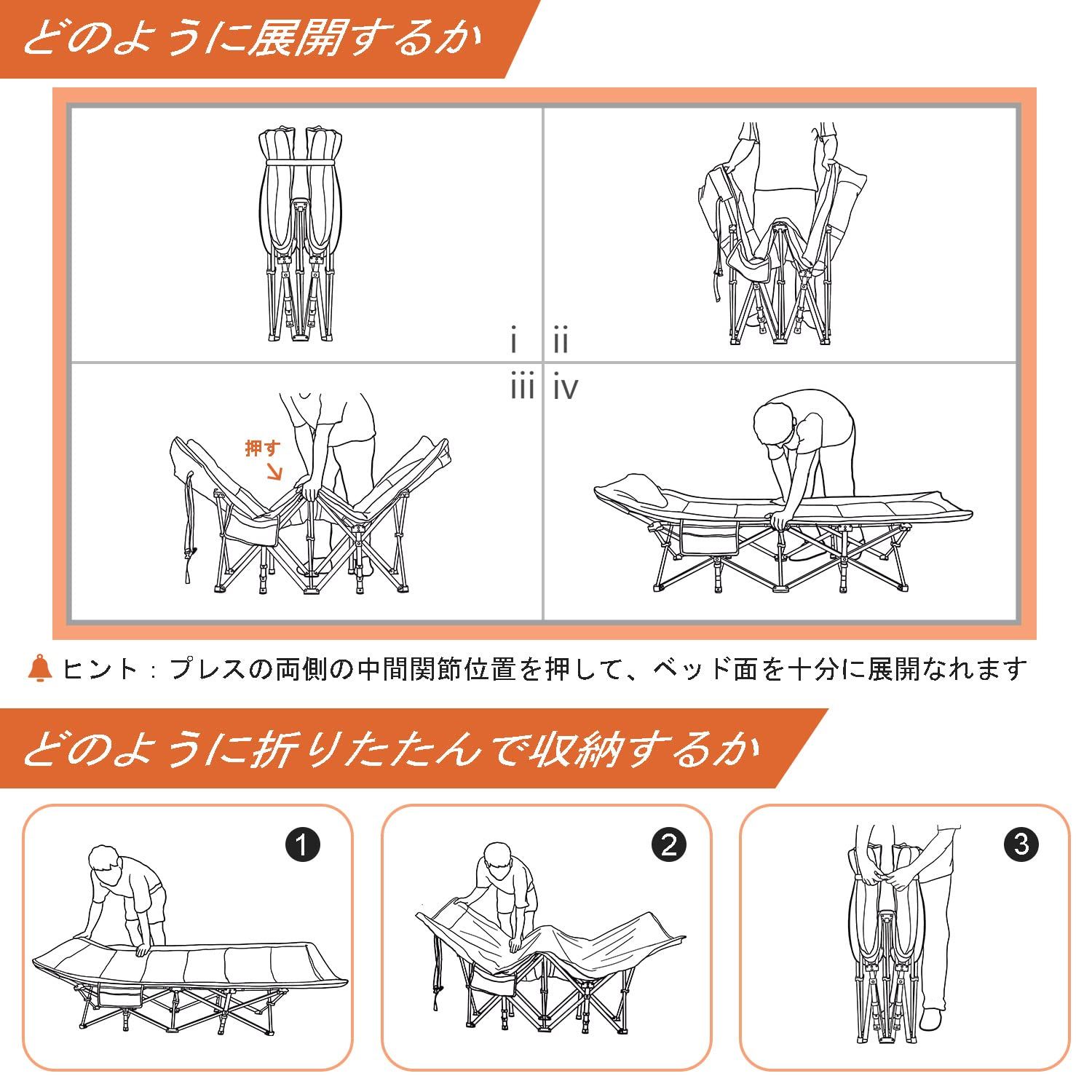 どのように展開するか

i

ii

iii

iv

押す

ヒント：プレスの両側の中間関節位置を押して、ベッド面を十分に展開なれます

どのように折りたたんで収納するか

1

2

3