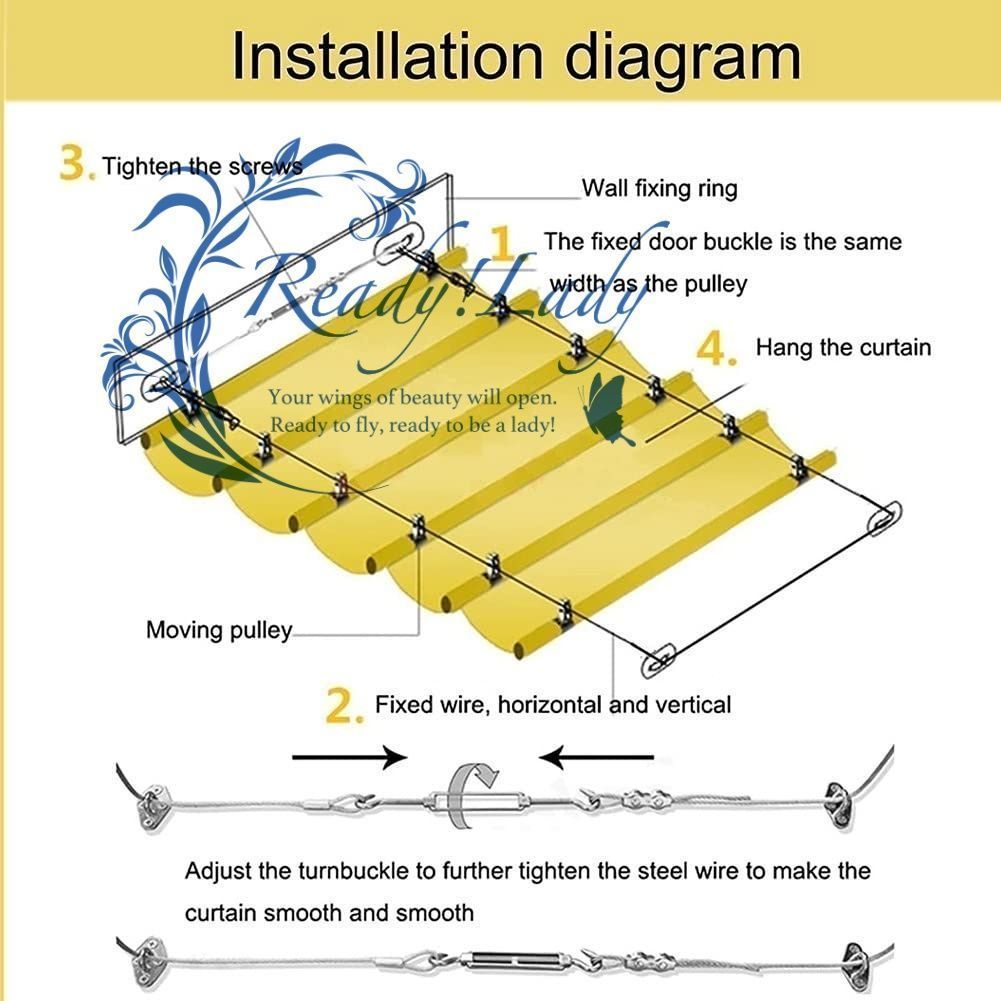 Installation diagram

3. Tighten the screws

Wall fixing ring

1 The fixed door buckle is the same width as the pulley

Ready! Lady

4. Hang the curtain

Your wings of beauty will open.
Ready to fly, ready to be a lady!

Moving pulley

2. Fixed wire, horizontal and vertical

Adjust the turnbuckle to further tighten the steel wire to make the curtain smooth and smooth