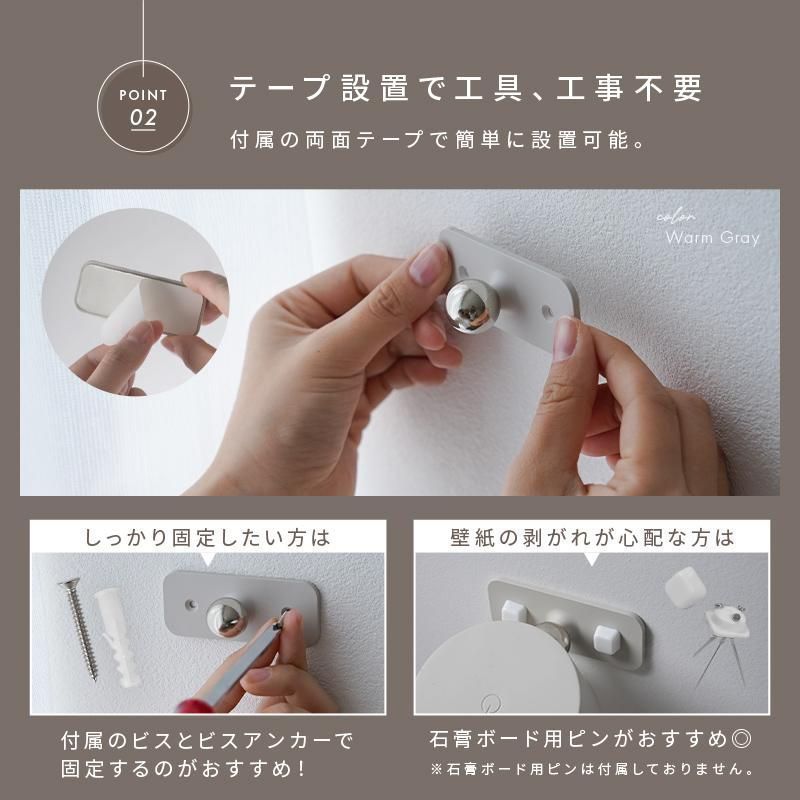 POINT
02

テープ設置で工具、工事不要

付属の両面テープで簡単に設置可能。

color
Warm Gray

しっかり固定したい方は

付属のビスとビスアンカーで固定するのがおすすめ！

壁紙の剥がれが心配な方は

石膏ボード用ピンがおすすめ◎

※石膏ボード用ピンは付属しておりません。