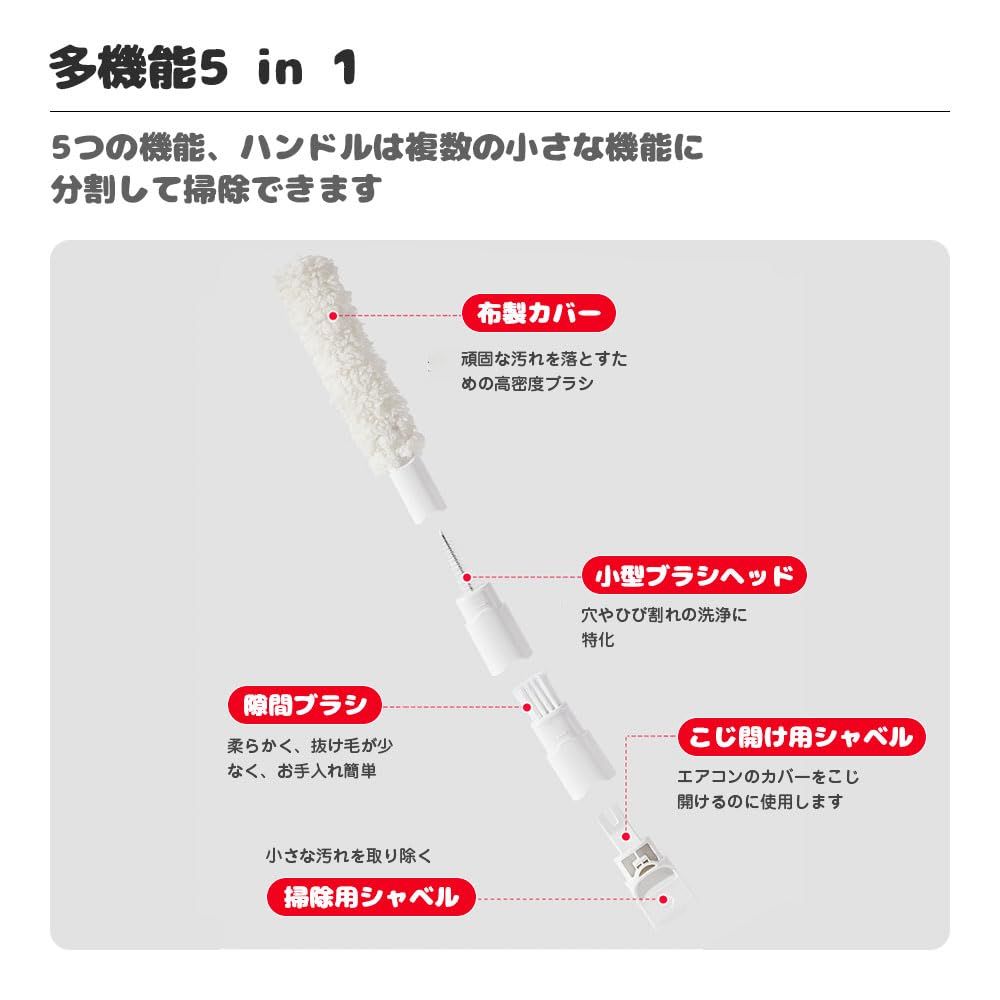 多機能5 in 1

5つの機能、ハンドルは複数の小さな機能に分割して掃除できます

布製カバー

頑固な汚れを落とすための高密度ブラシ

小型ブラシヘッド

穴やひび割れの洗浄に特化

隙間ブラシ

柔らかく、抜け毛が少なく、お手入れ簡単

こじ開け用シャベル

エアコンのカバーをこじ開けるのに使用します

小さな汚れを取り除く

掃除用シャベル