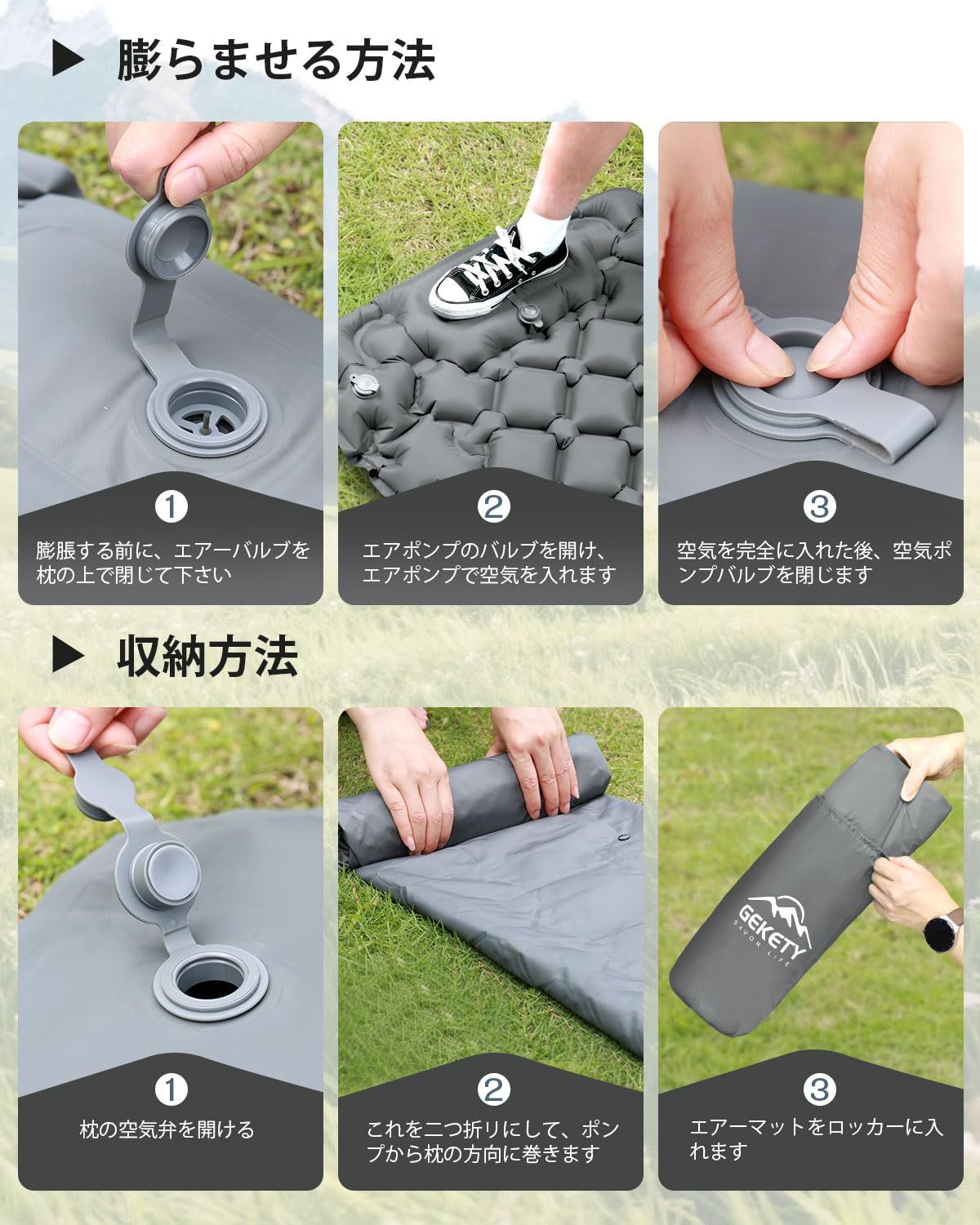 ▶ 膨らませる方法

1
膨脹する前に、エアーバルブを枕の上で閉じて下さい

2
エアポンプのバルブを開け、エアポンプで空気を入れます

3
空気を完全に入れた後、空気ポンプバルブを閉じます

▶ 収納方法

1
枕の空気弁を開ける

2
これを二つ折りにして、ポンプから枕の方向に巻きます

GEKETY
SAVOR LIFE

3
エアーマットをロッカーに入れます