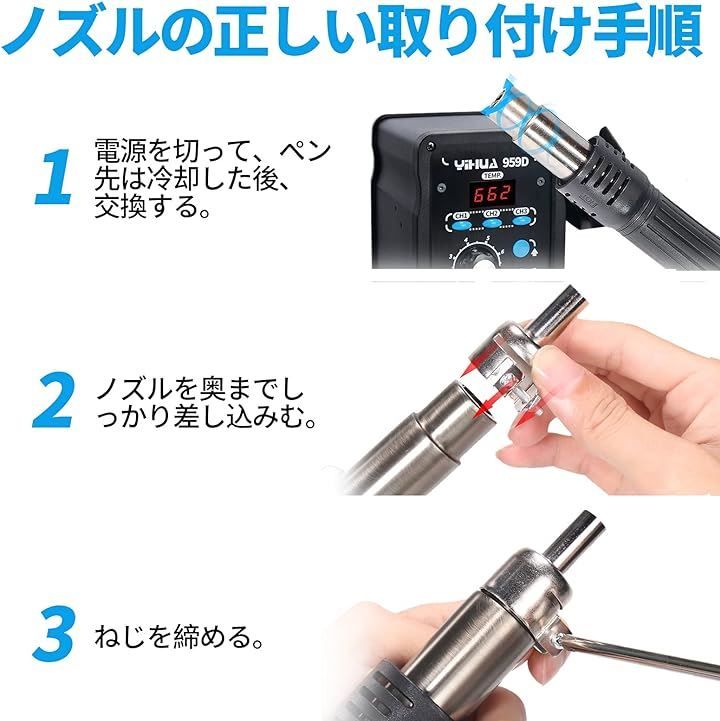 ノズルの正しい取り付け手順

1 電源を切って、ペン先は冷却した後、交換する。

YIHUA 959D
TEMP.
662
CH1 CH2 CH3

2 ノズルを奥までしっかり差し込みむ。

3 ねじを締める。