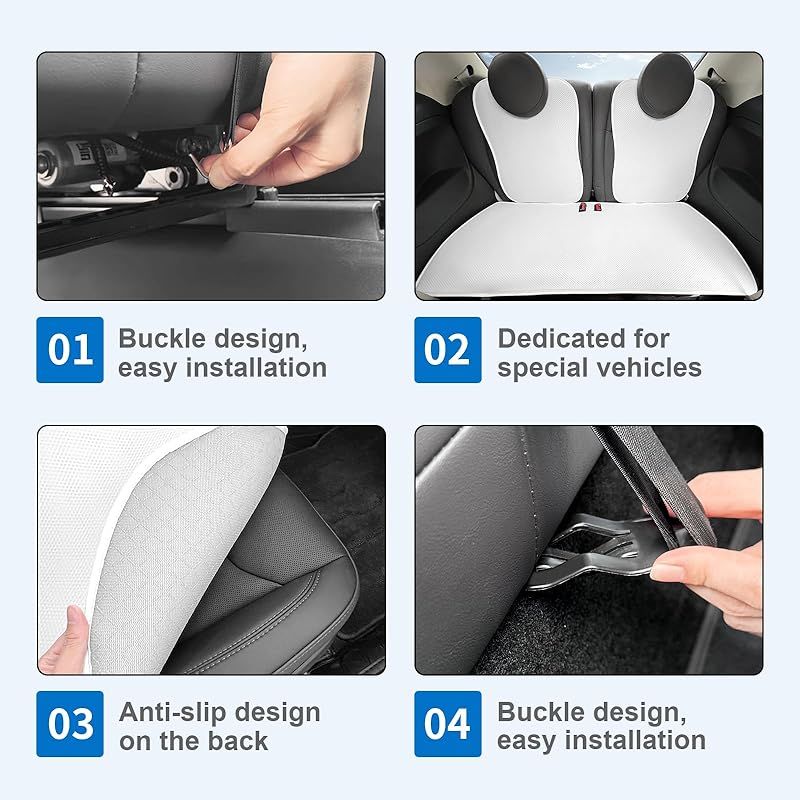 01 Buckle design, easy installation

02 Dedicated for special vehicles

03 Anti-slip design on the back

04 Buckle design, easy installation