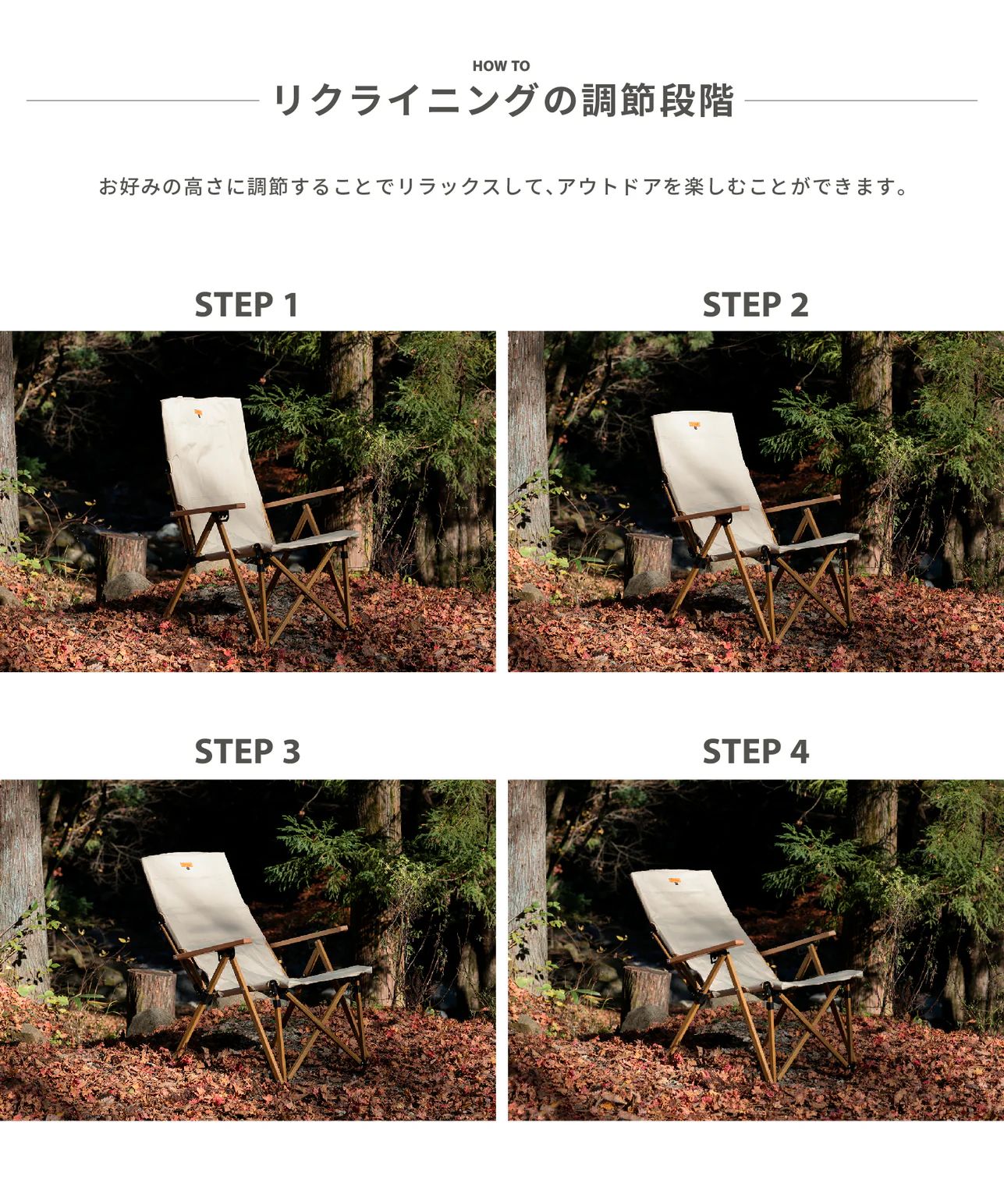 HOW TO
リクライニングの調節段階

お好みの高さに調節することでリラックスして、アウトドアを楽しむことができます。

STEP 1

STEP 2

STEP 3

STEP 4