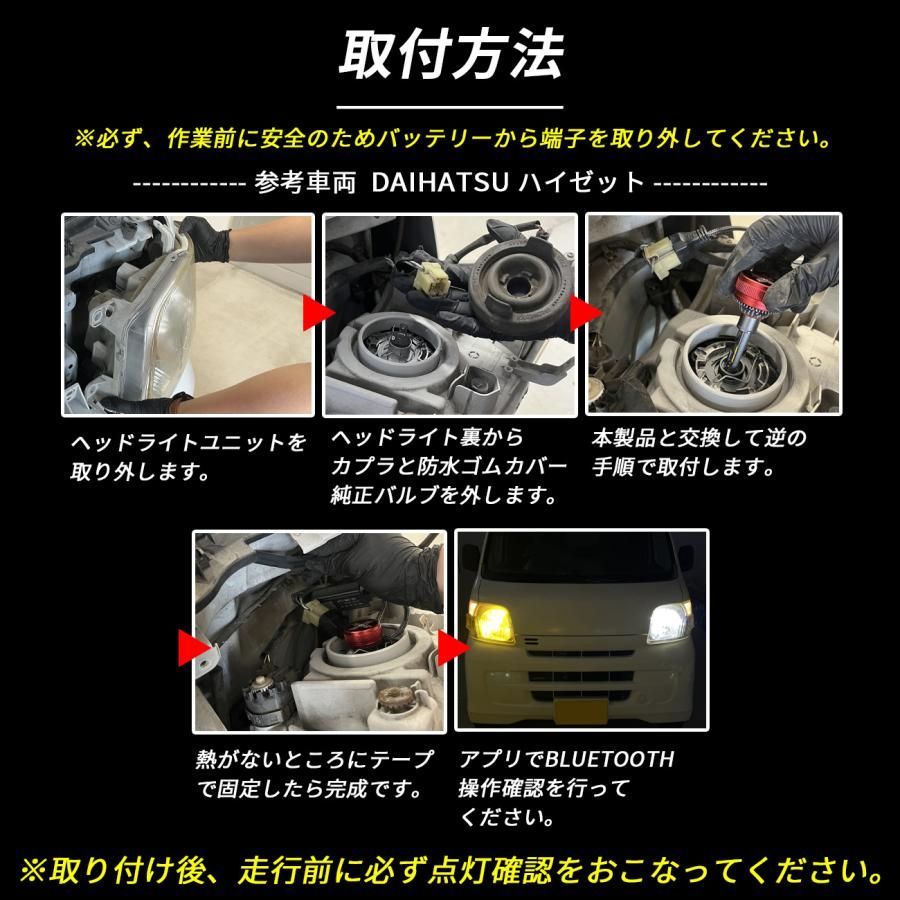 取付方法

※必ず、作業前に安全のためバッテリーから端子を取り外してください。

------------ 参考車両 DAIHATSU ハイゼット ------------

ヘッドライトユニットを取り外します。

ヘッドライト裏からカプラと防水ゴムカバー純正バルブを外します。

本製品と交換して逆の手順で取付します。

熱がないところにテープで固定したら完成です。

アプリでBLUETOOTH操作確認を行ってください。

※取り付け後、走行前に必ず点灯確認をおこなってください。