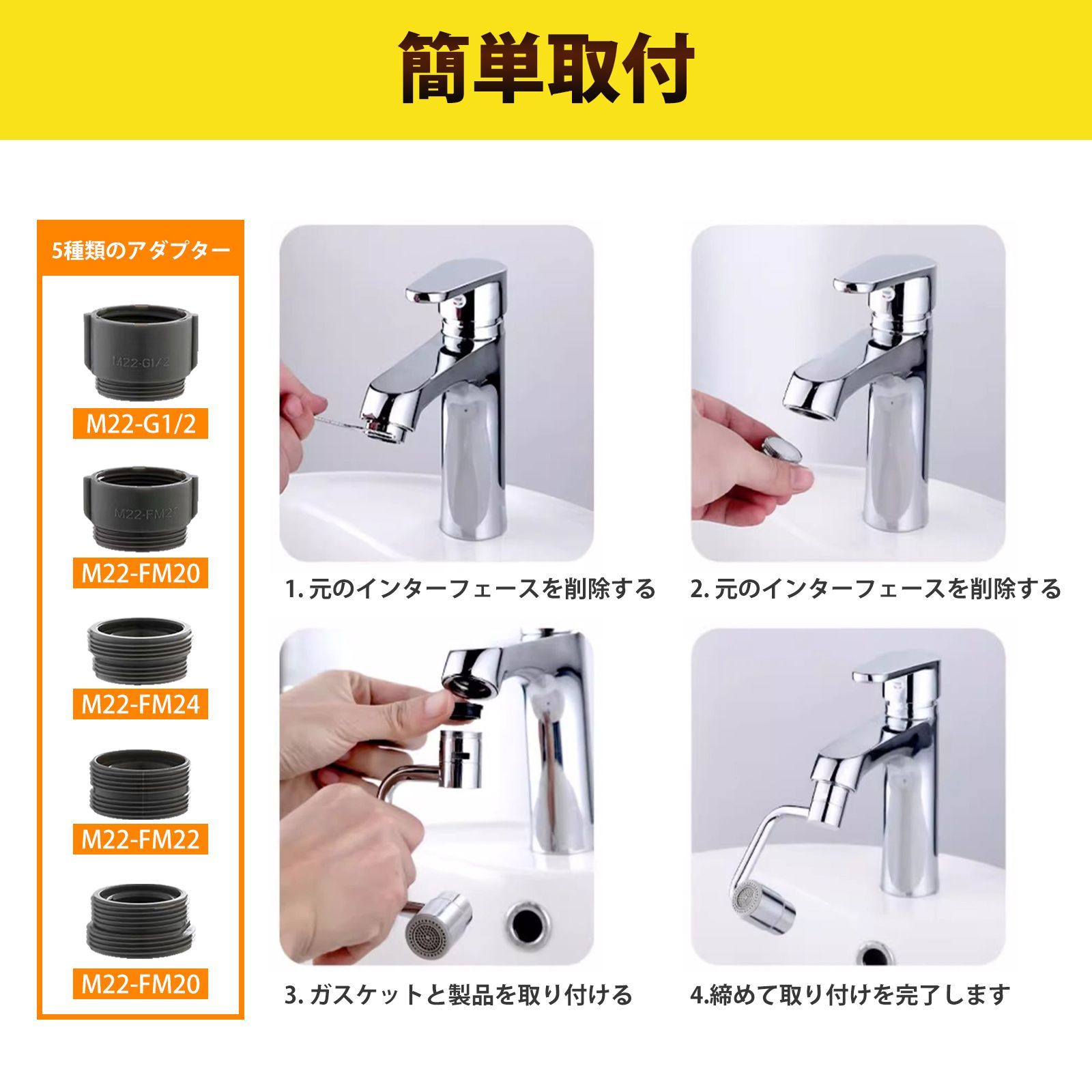 簡単取付

5種類のアダプター

M22-G1/2

M22-G1/2

M22-FM2

M22-FM20

M22-FM24

M22-FM22

M22-FM20

1. 元のインターフェースを削除する

2. 元のインターフェースを削除する

3. ガスケットと製品を取り付ける

4.締めて取り付けを完了します