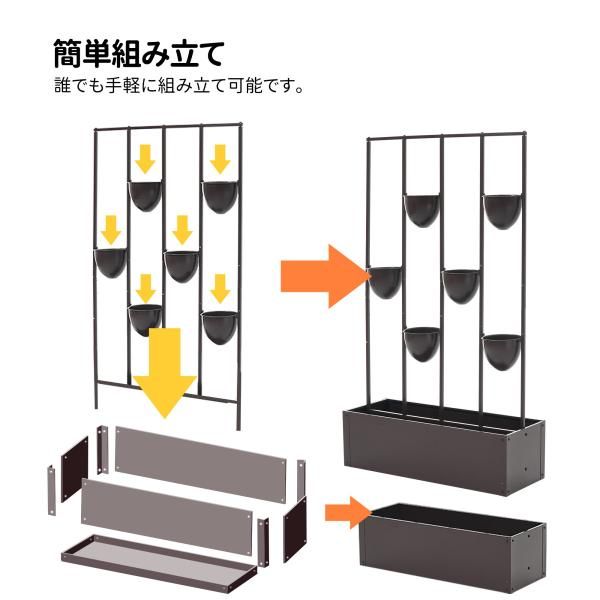 簡単組み立て
誰でも手軽に組み立て可能です。