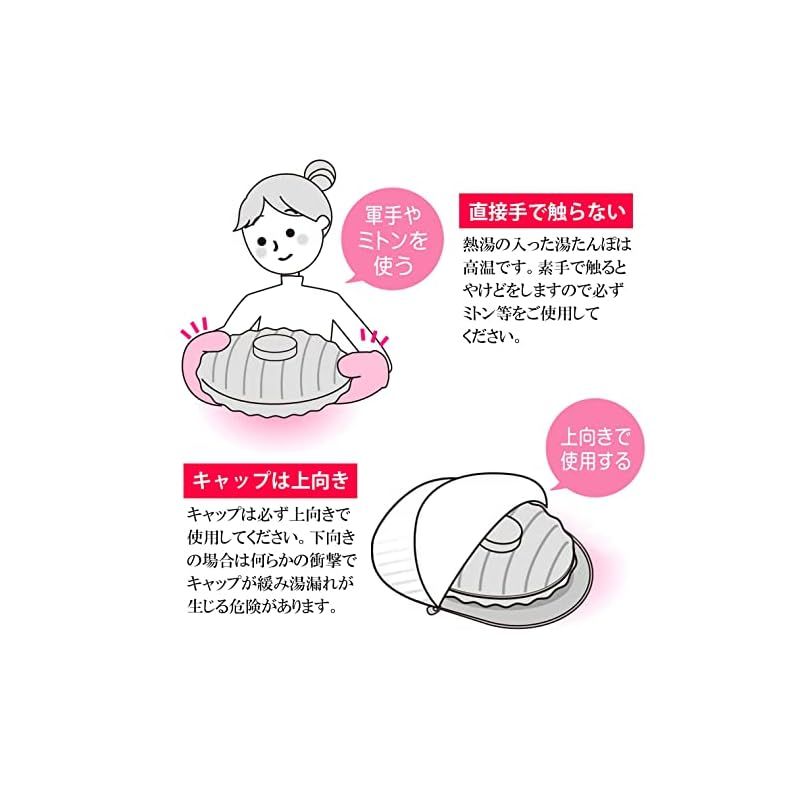 軍手やミトンを使う

直接手で触らない

熱湯の入った湯たんぽは高温です。素手で触るとやけどをしますので必ずミトン等をご使用してください。

上向きで使用する

キャップは上向き

キャップは必ず上向きで使用してください。下向きの場合は何らかの衝撃でキャップが緩み湯漏れが生じる危険があります。