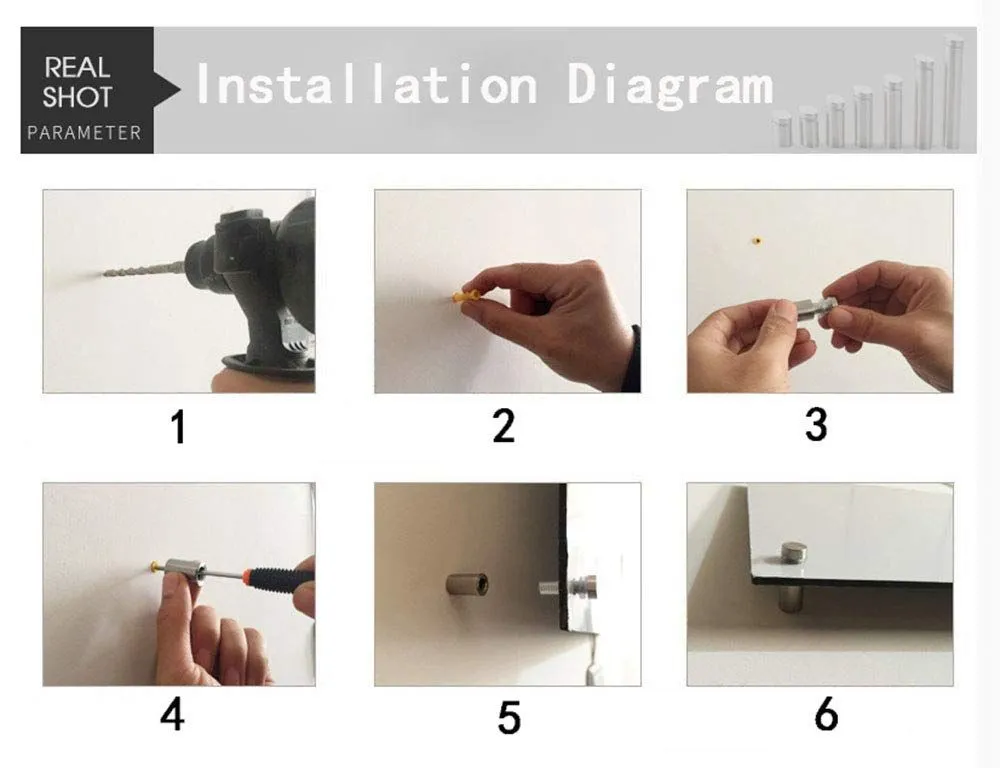 REAL SHOT
PARAMETER

Installation Diagram

1

2

3

4

5

6