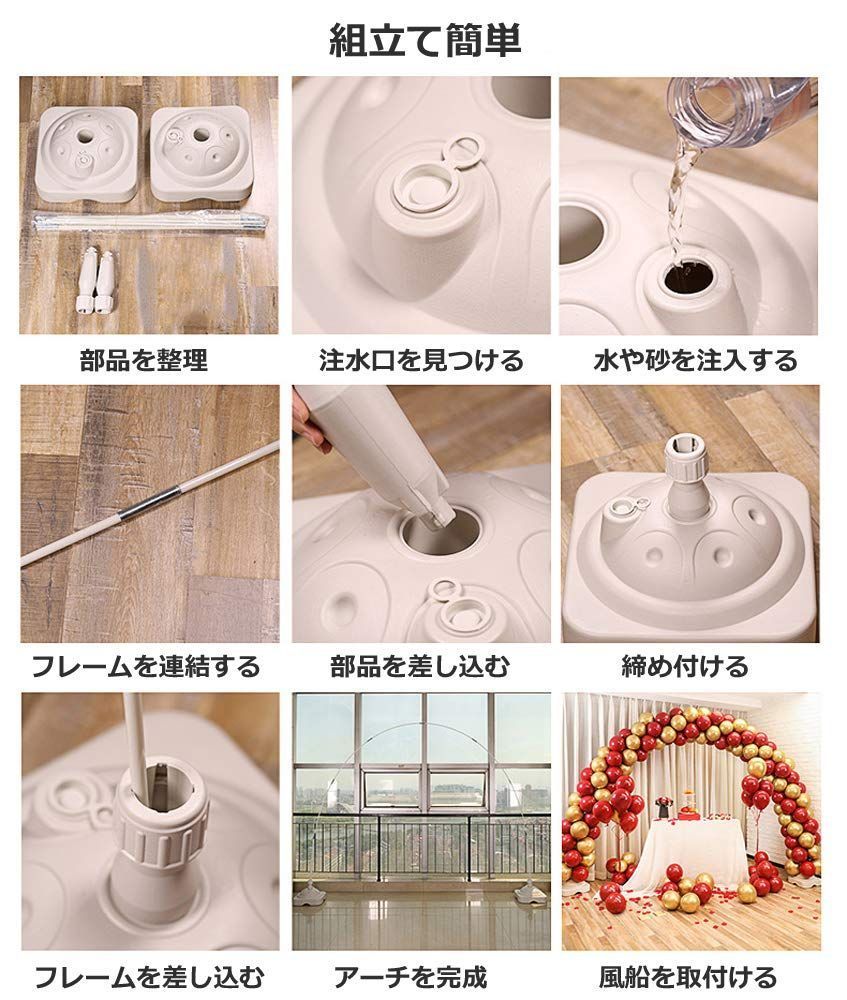 組立て簡単

部品を整理

注水口を見つける

水や砂を注入する

フレームを連結する

部品を差し込む

締め付ける

フレームを差し込む

アーチを完成

風船を取付ける