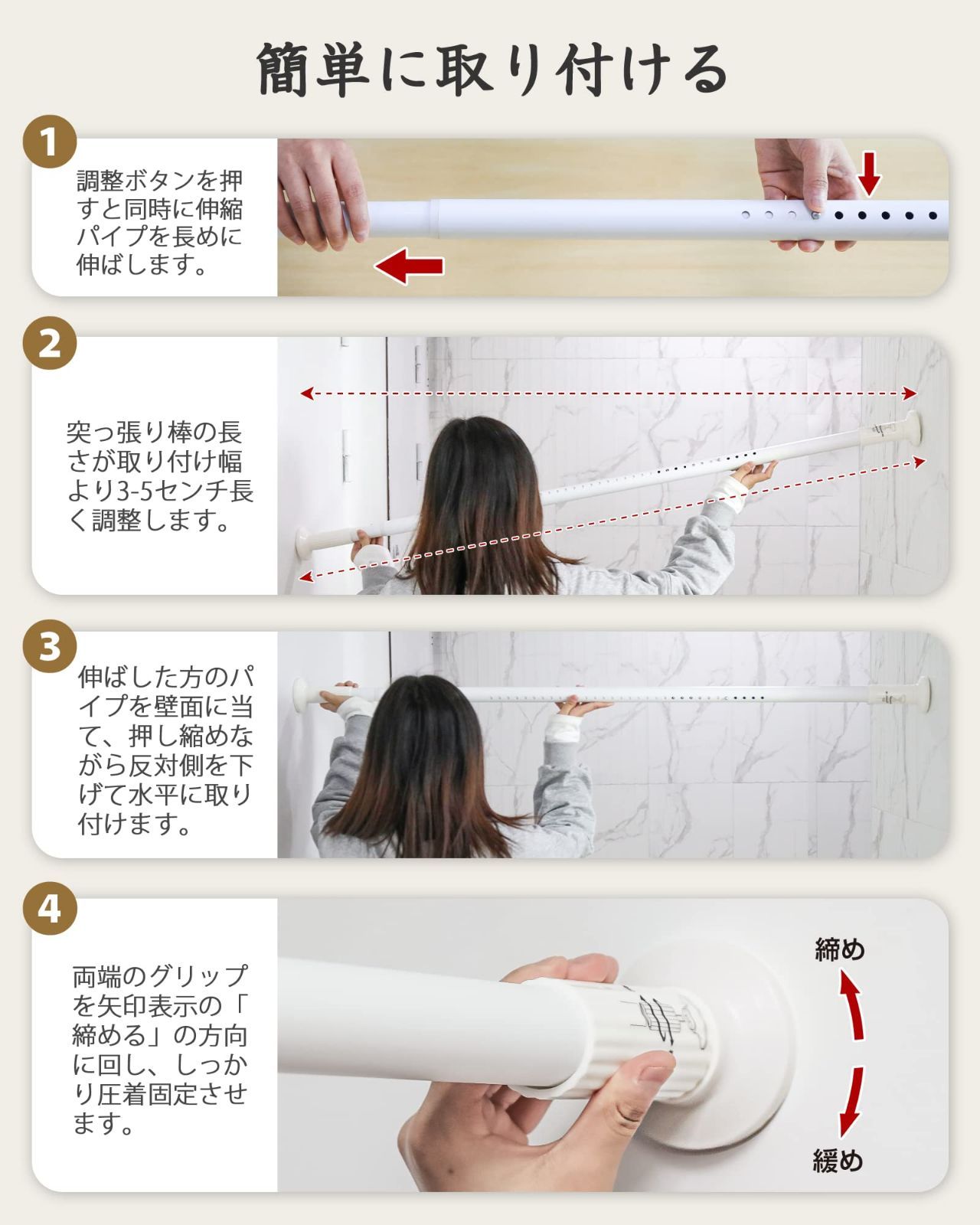 簡単に取り付ける

1

調整ボタンを押すと同時に伸縮パイプを長めに伸ばします。

2

突っ張り棒の長さが取り付け幅より3-5センチ長く調整します。

3

伸ばした方のパイプを壁面に当て、押し縮めながら反対側を下げて水平に取り付けます。

4

両端のグリップを矢印表示の「締める」の方向に回し、しっかり圧着固定させます。

締め

緩め