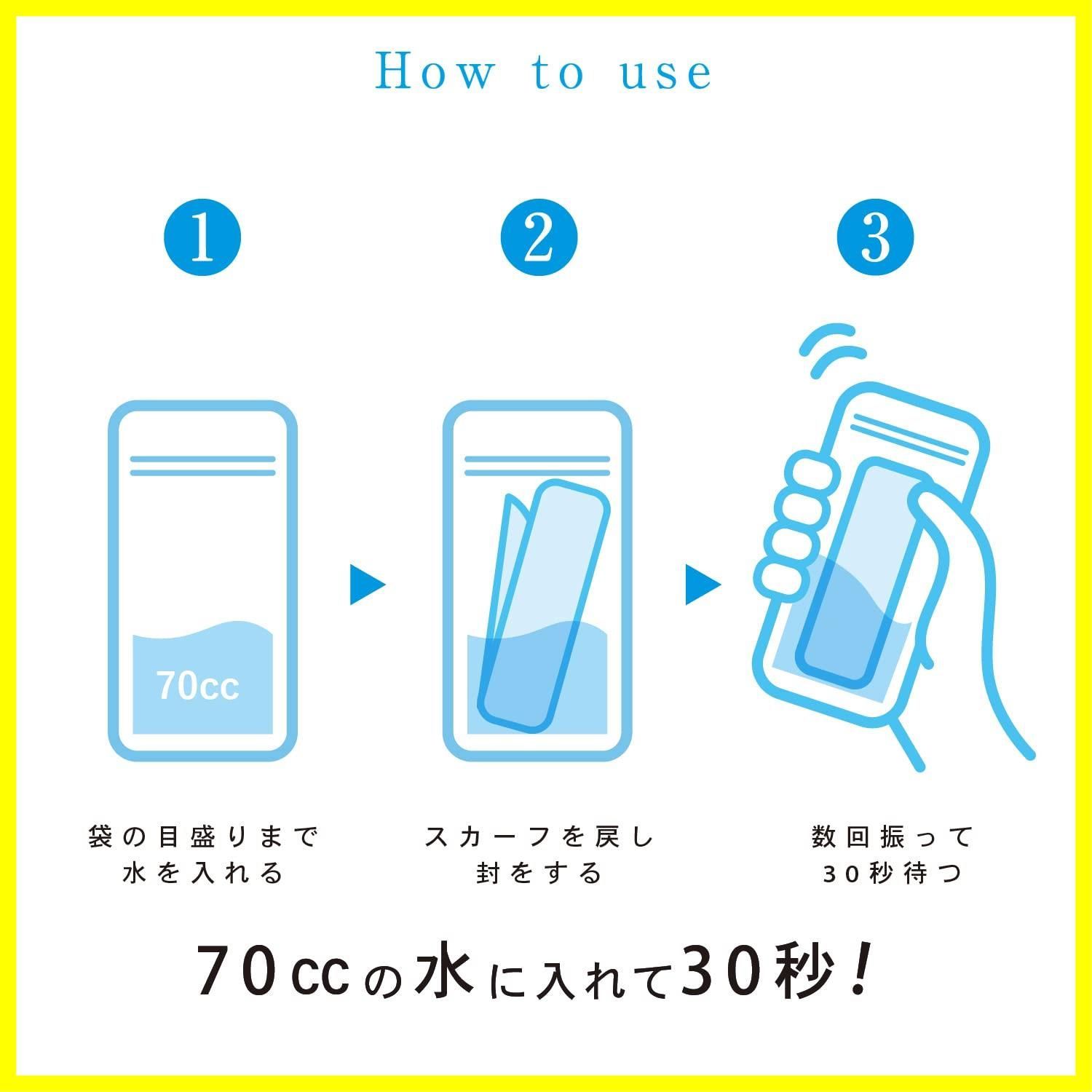 How to use

1

2

3

70cc

袋の目盛りまで
水を入れる

スカーフを戻し
封をする

数回振って
30秒待つ

70ccの水に入れて30秒！