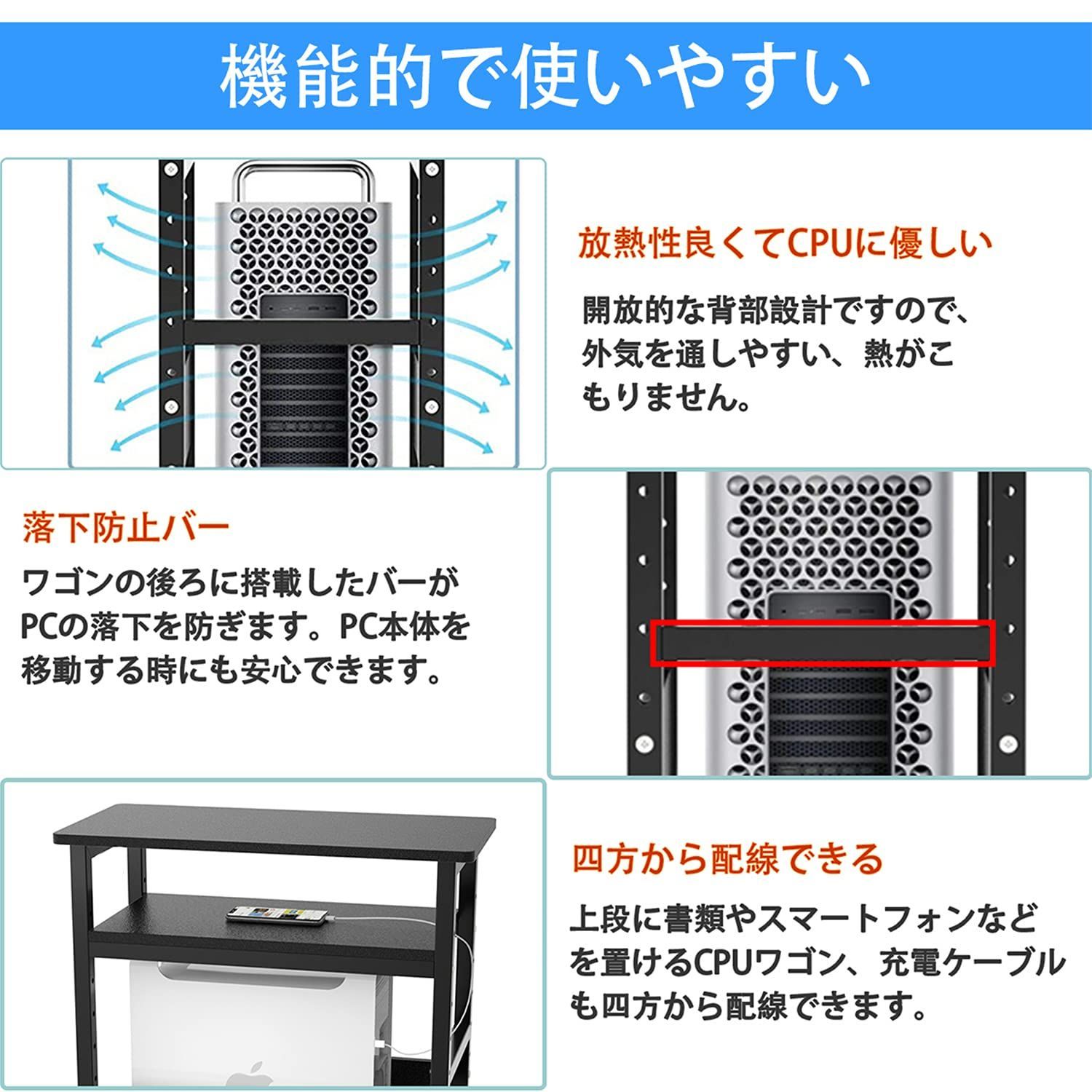 機能的で使いやすい

放熱性良くてCPUに優しい

開放的な背部設計ですので、外気を通しやすい、熱がこもりません。

落下防止バー

ワゴンの後ろに搭載したバーがPCの落下を防ぎます。PC本体を移動する時にも安心できます。

四方から配線できる

上段に書類やスマートフォンなどを置けるCPUワゴン、充電ケーブルも四方から配線できます。