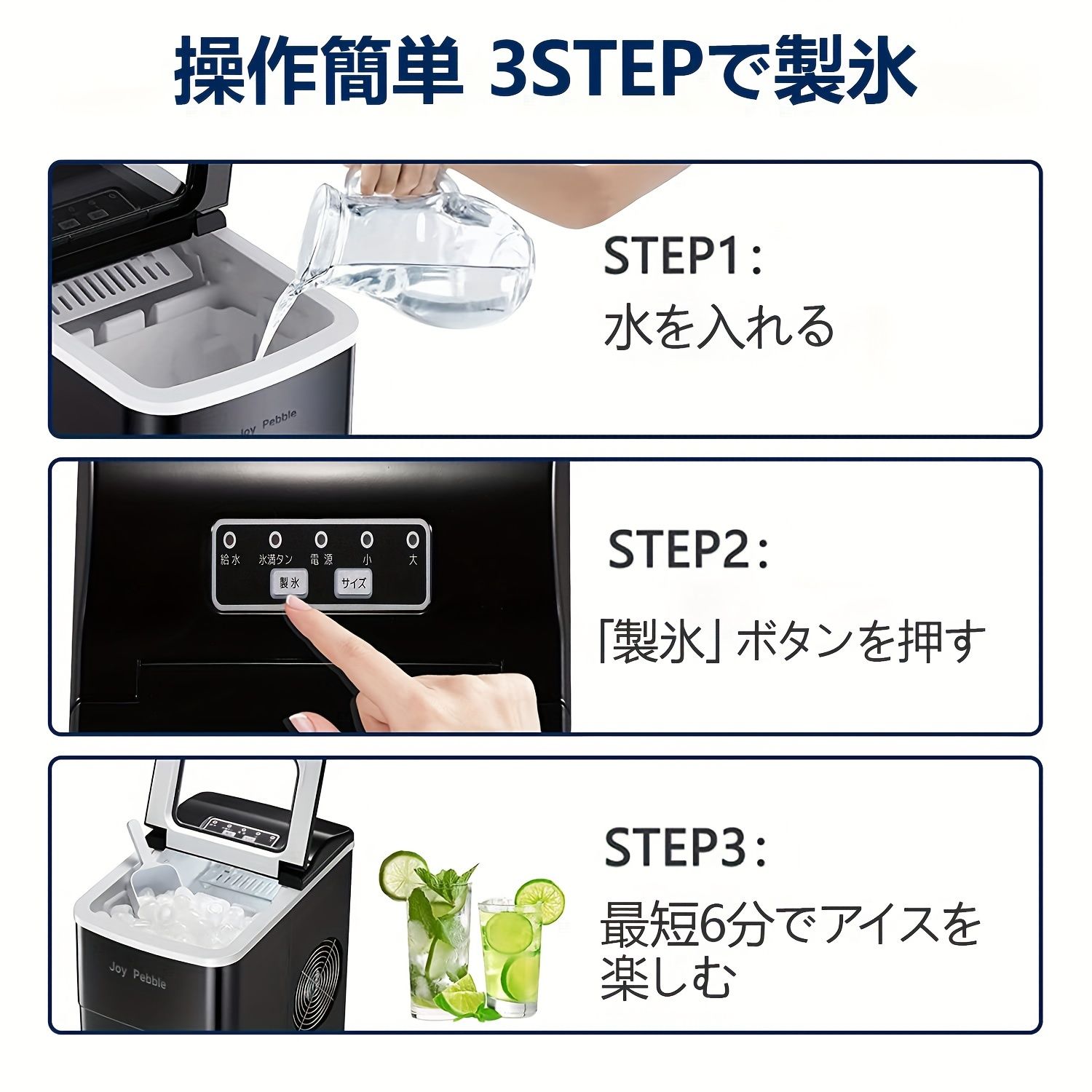 操作簡単 3STEPで製氷

Joy Pebble

STEP1：

水を入れる

給水 氷満タン 電源 小 大

製氷 サイズ

STEP2：

「製氷」ボタンを押す

Joy Pebble

STEP3：

最短6分でアイスを楽しむ